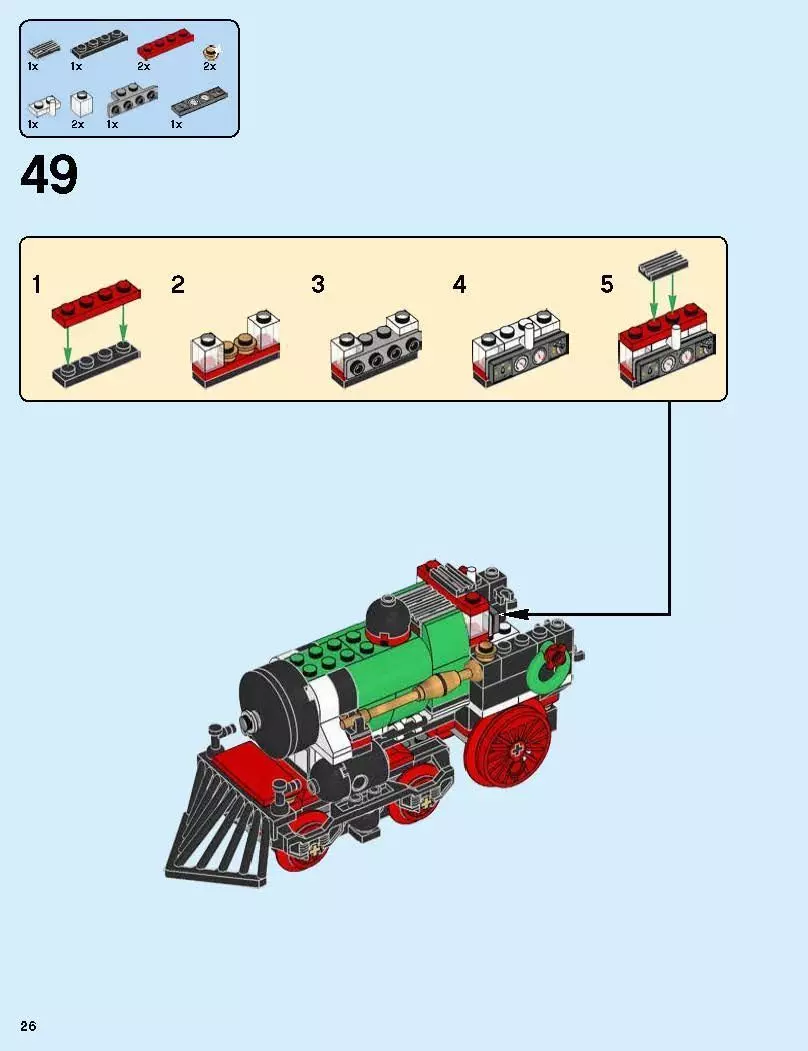 1x 1x 2x 2x
1x 2x 1x 1x

49

1
2
3
4
5

26