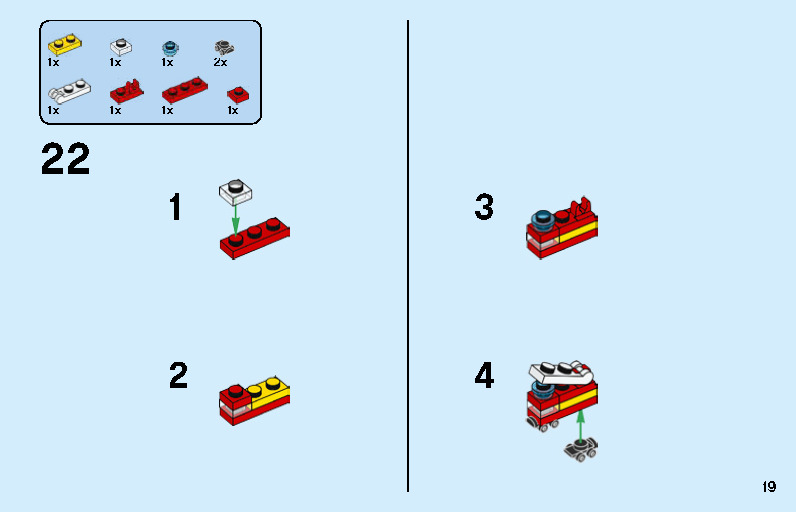 1x 1x 1x 2x
1x 1x 1x 1x

22

1

2

3

4

19