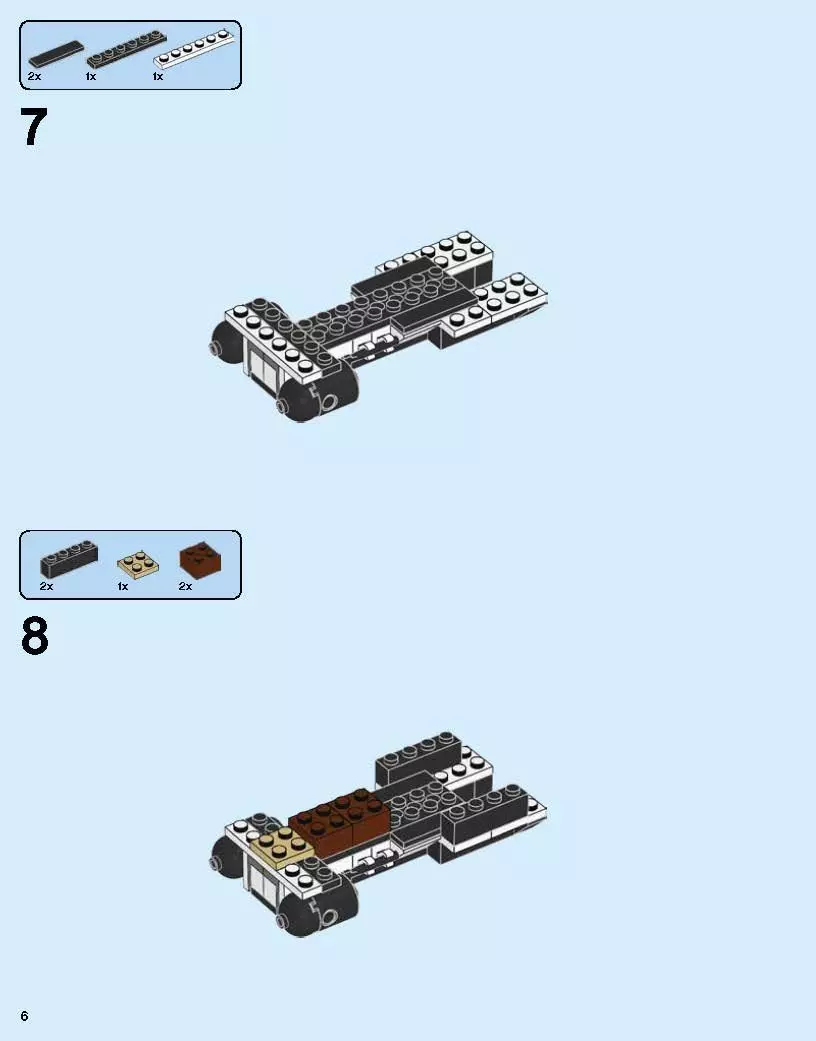 2x 1x 1x

7

2x 1x 2x

8

6