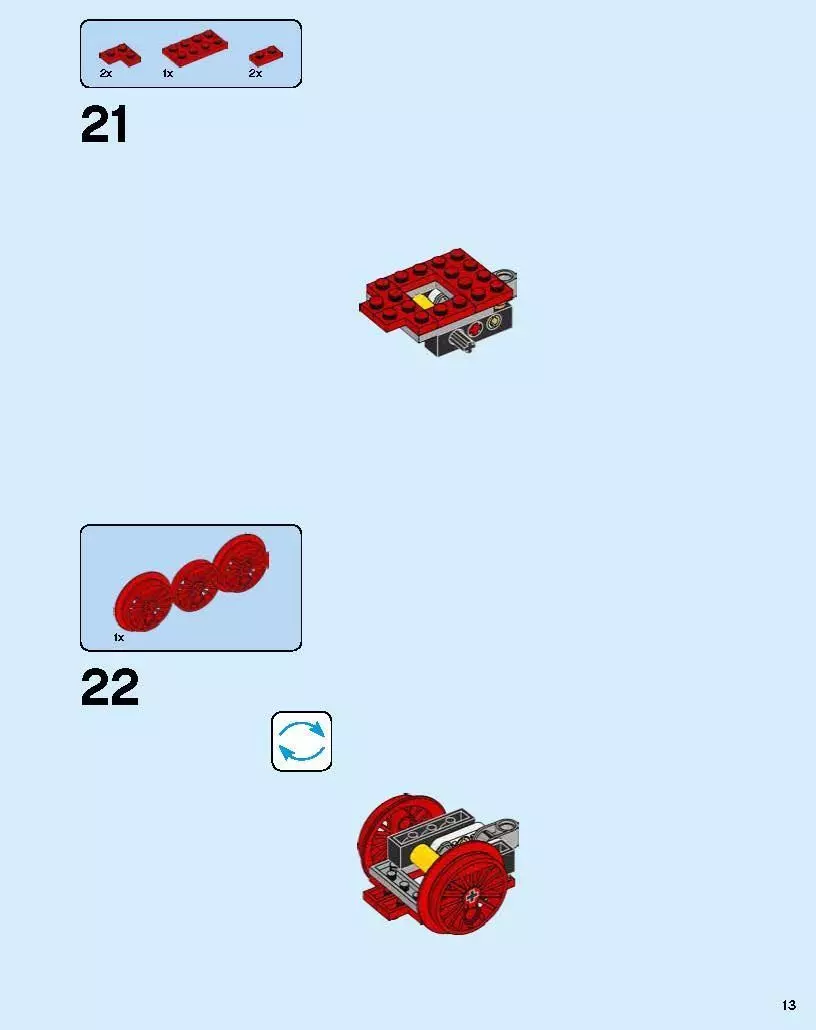 2x 1x 2x

21

1x

22

13