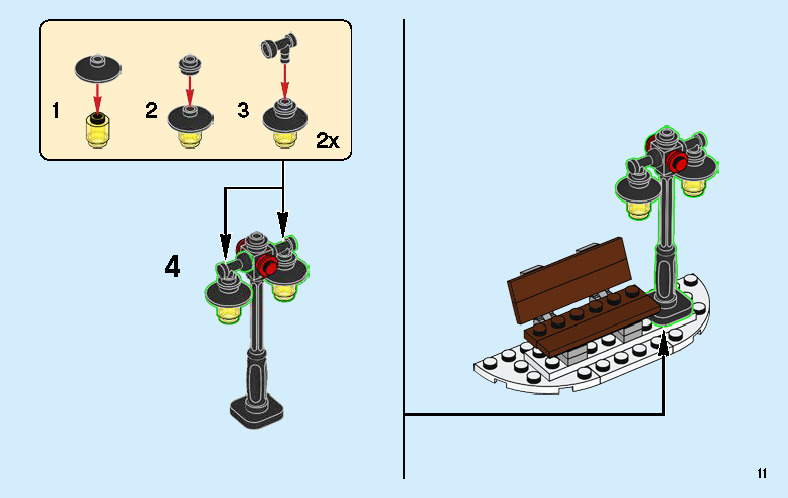 1
2
3
2x
4
11