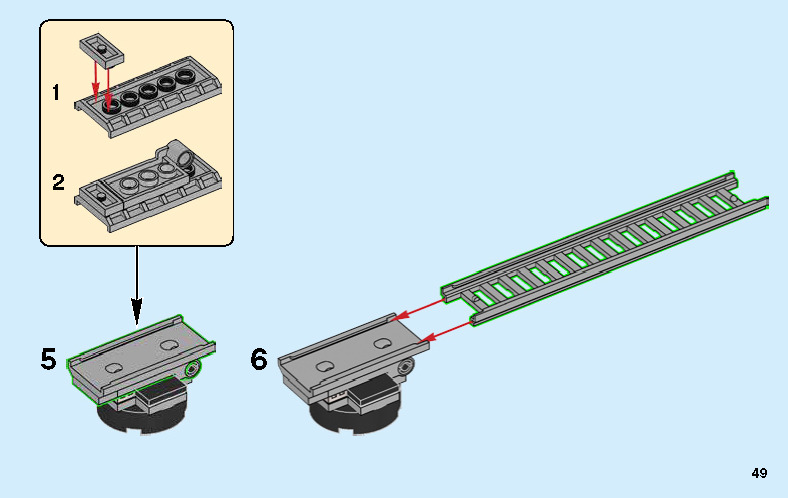 1
2
5
6
49