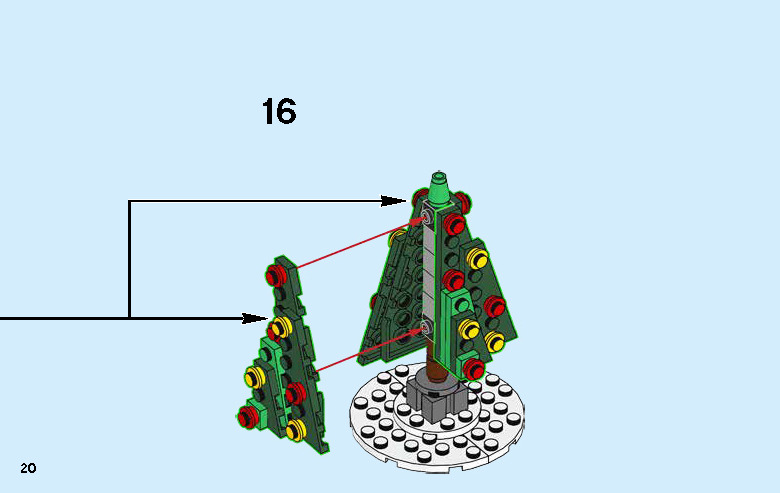 16

20