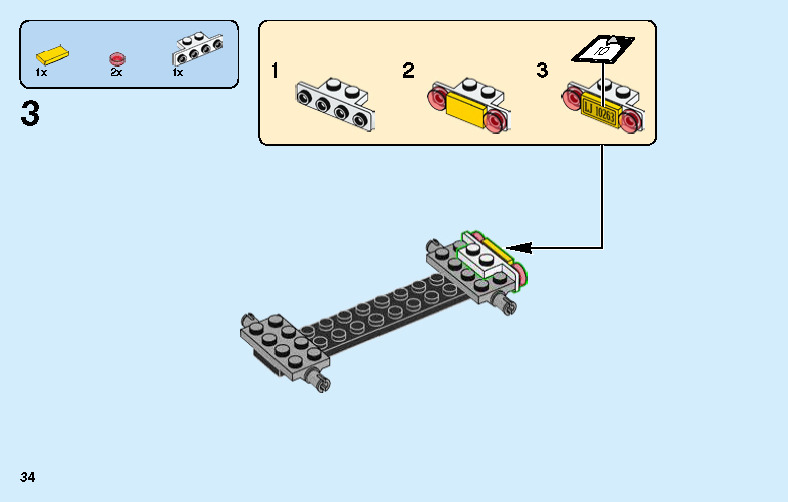 1x
2x
1x

3

1
2
3
10
LJ 10261

34