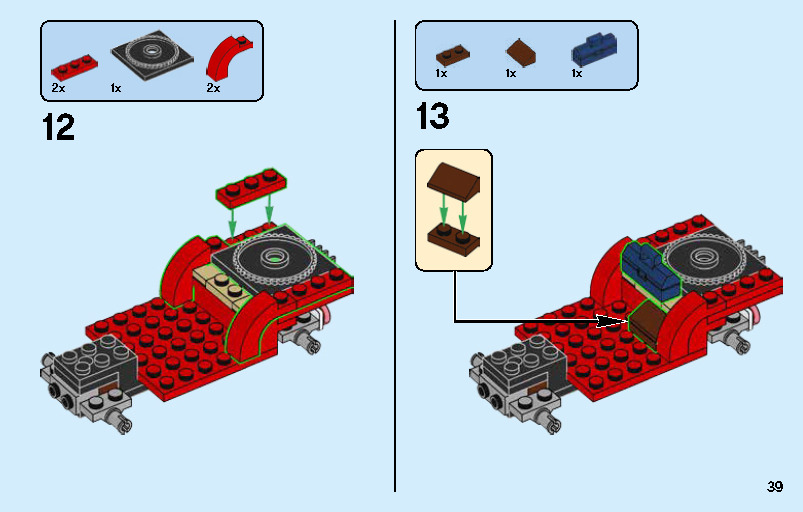 2x 1x 2x

12

1x 1x 1x

13

39