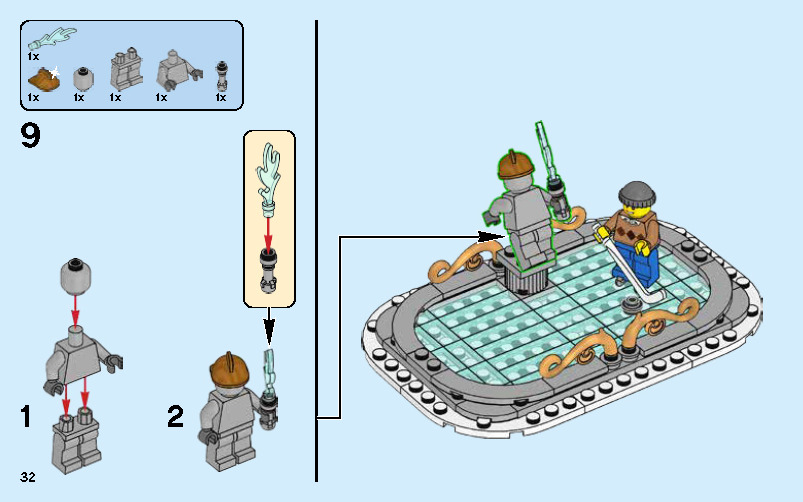 1x
1x 1x 1x 1x 1x

9

1

2

32