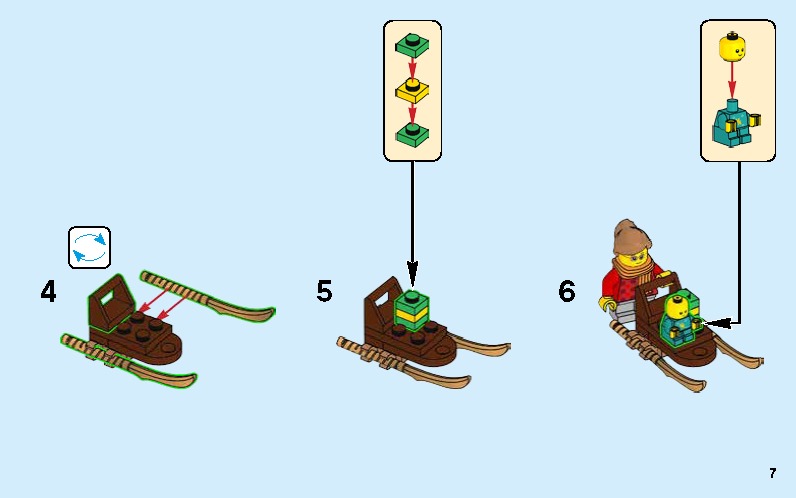 4

5

6

7