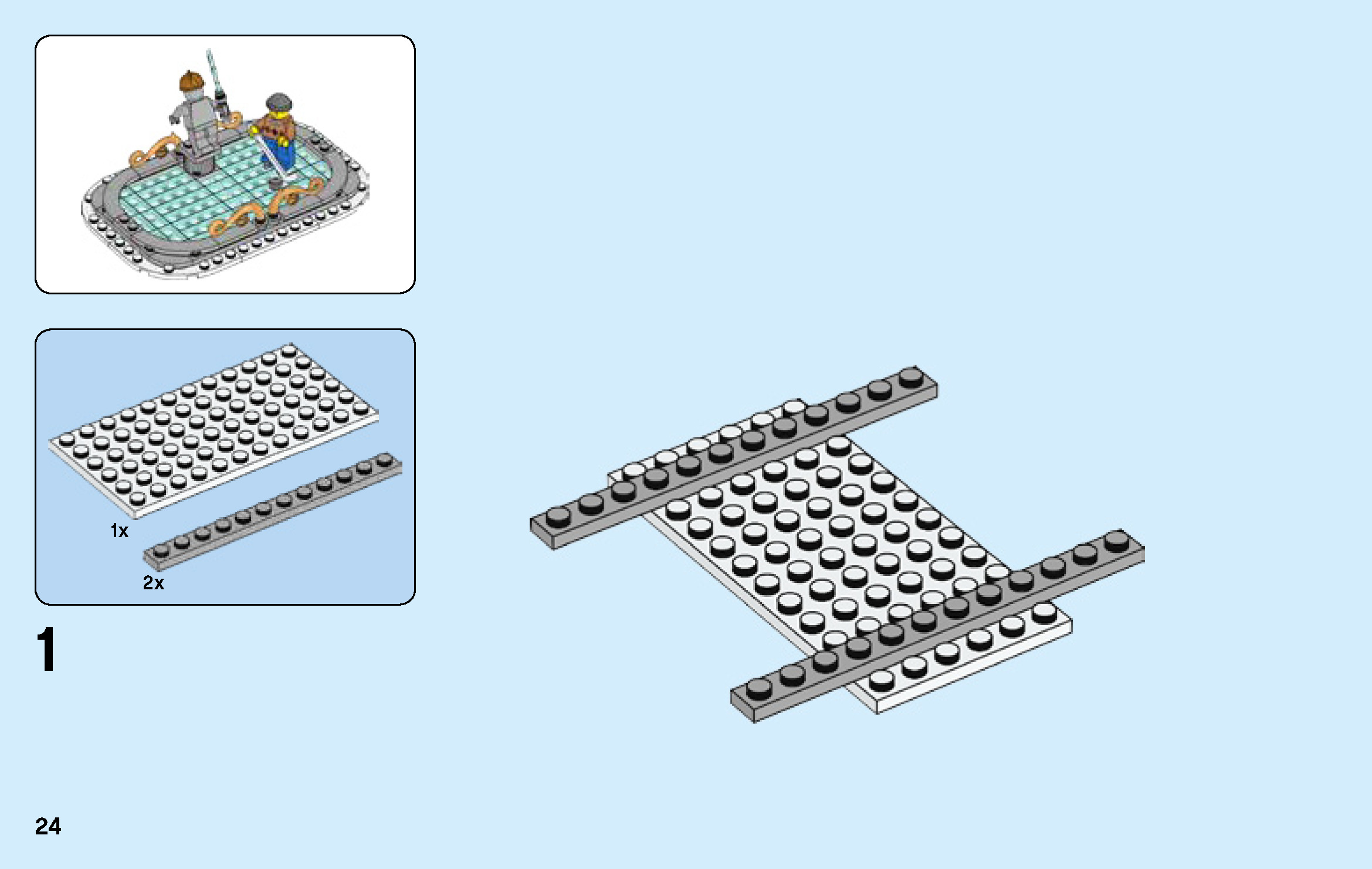 1x

2x

1

24