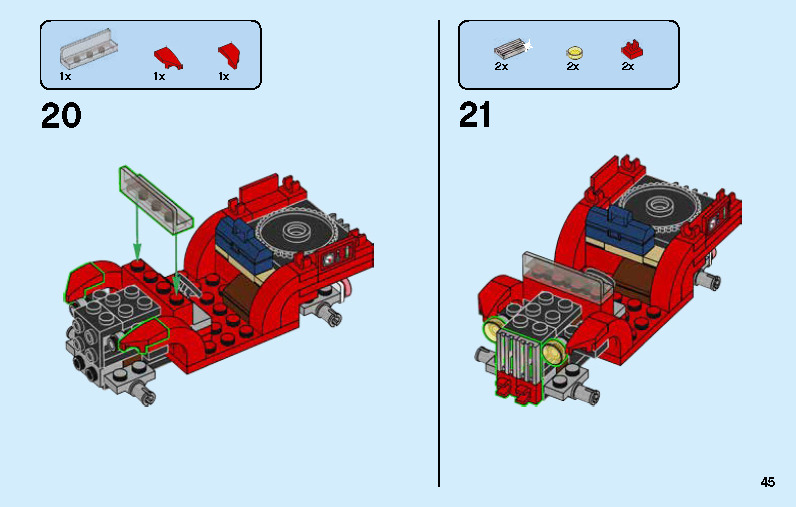 1x 1x 1x

20

2x 2x 2x

21

45