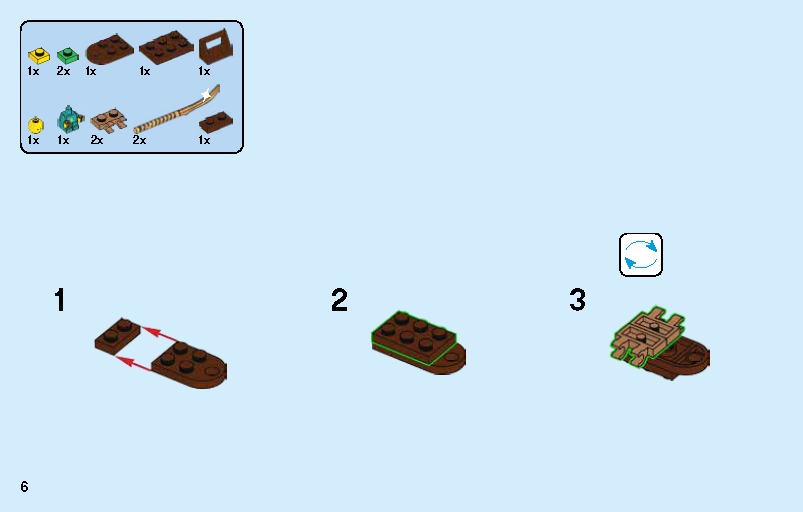 1x 2x 1x 1x 1x

1x 1x 2x 2x 1x

1

2

3

6