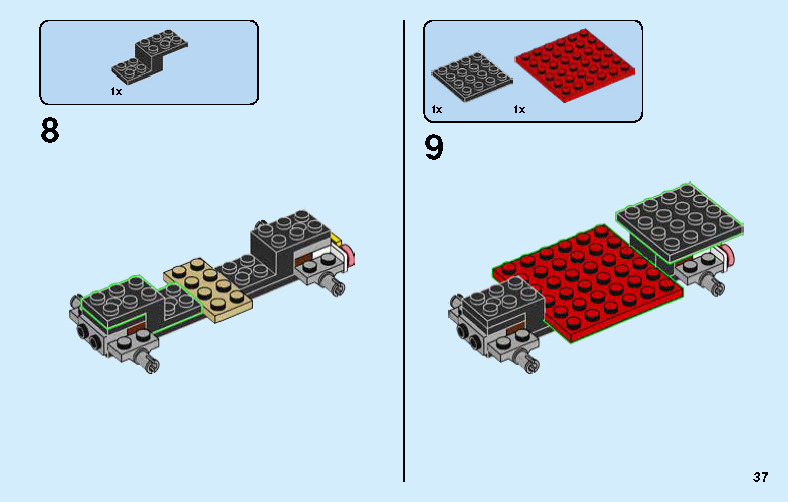 1x

8

1x 1x

9

37