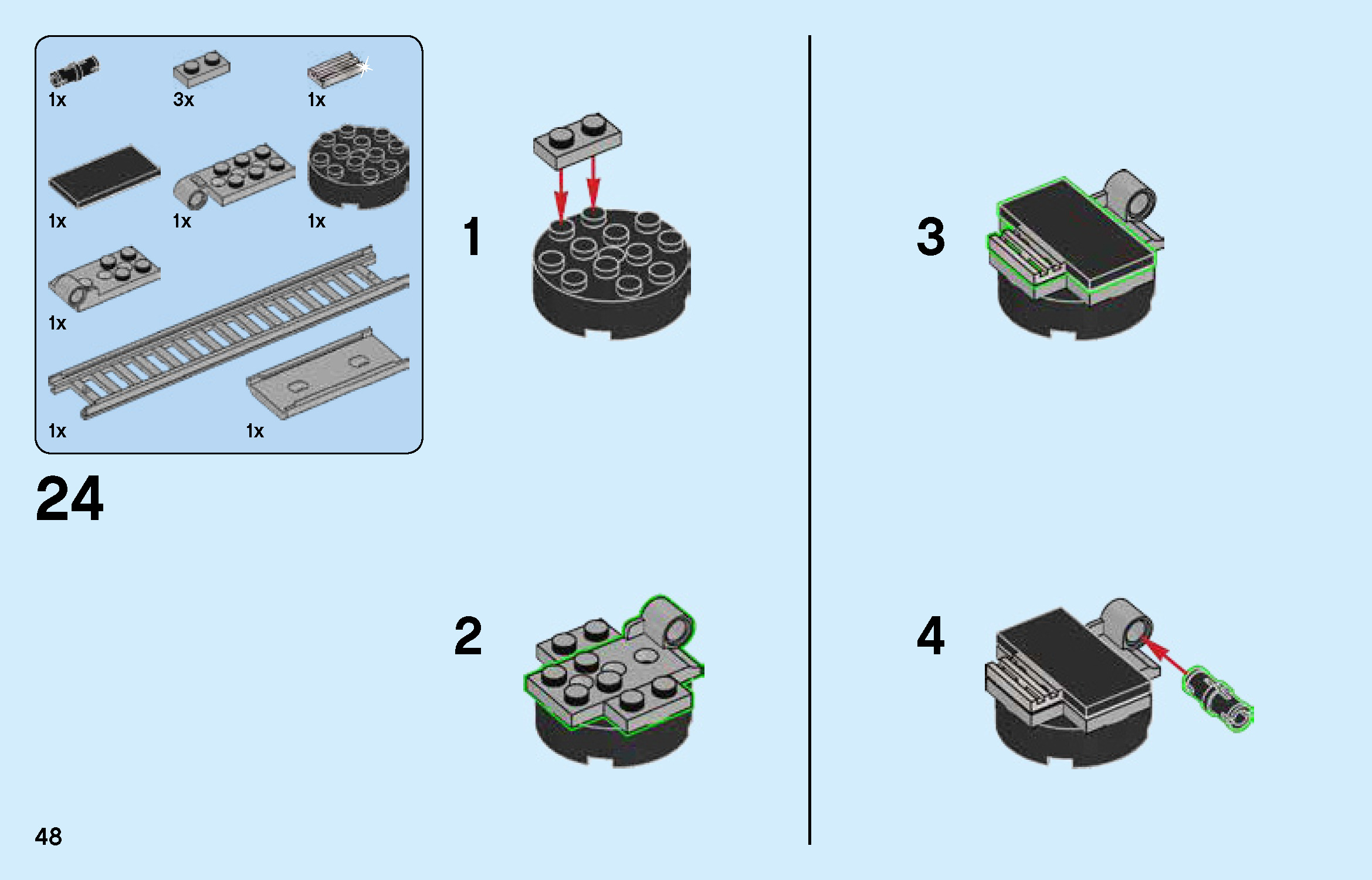 1x
3x
1x
1x
1x
1x
1x
1x
1x

24

1

2

3

4

48