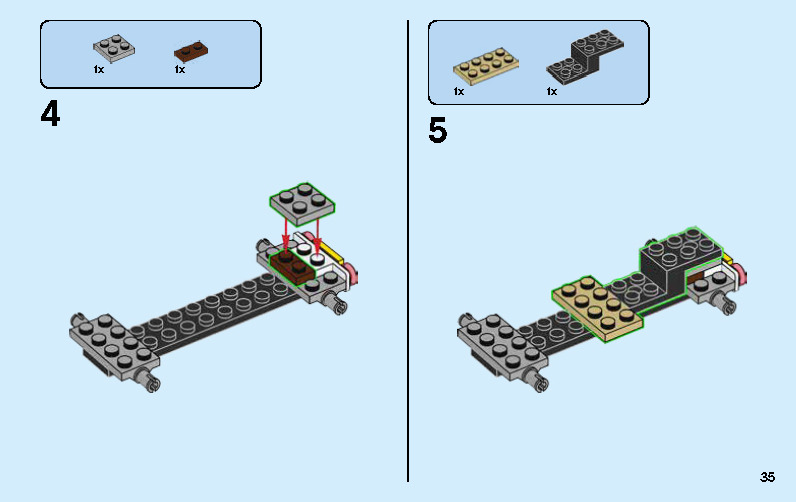 1x 1x

4

1x 1x

5

35