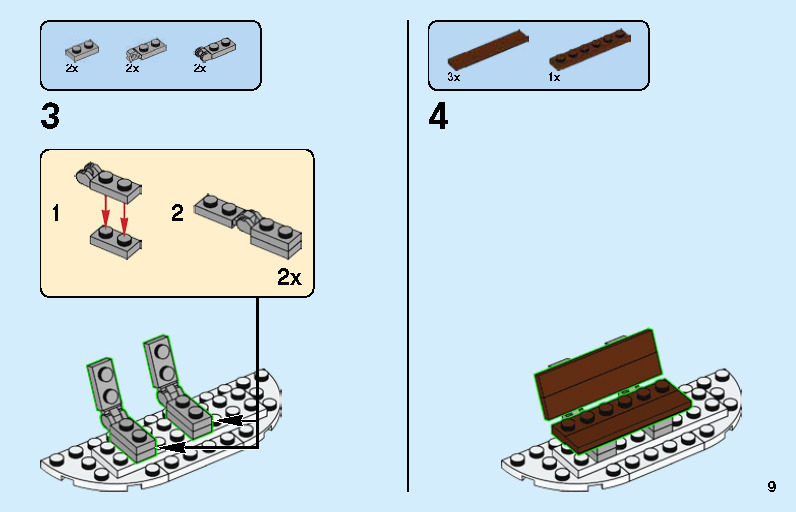 2x 2x 2x

3

1

2

2x

3x 1x

4

9