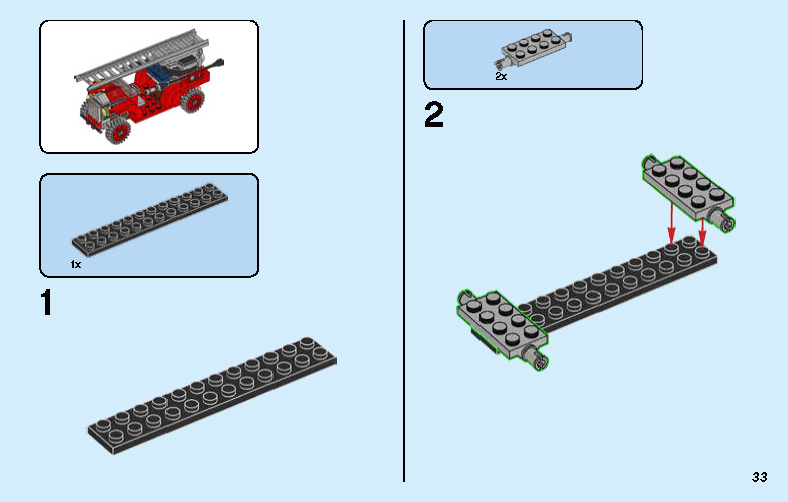 1x

1

2x

2

33