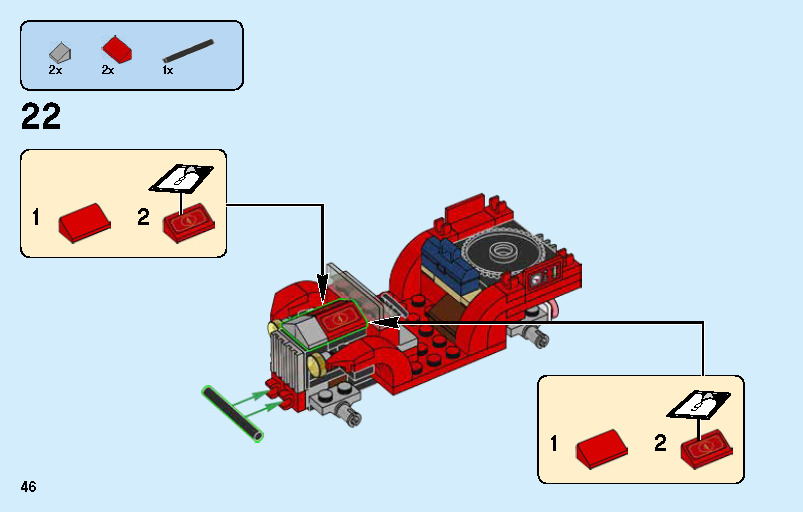 2x 2x 1x

22

1 2

1 2

46