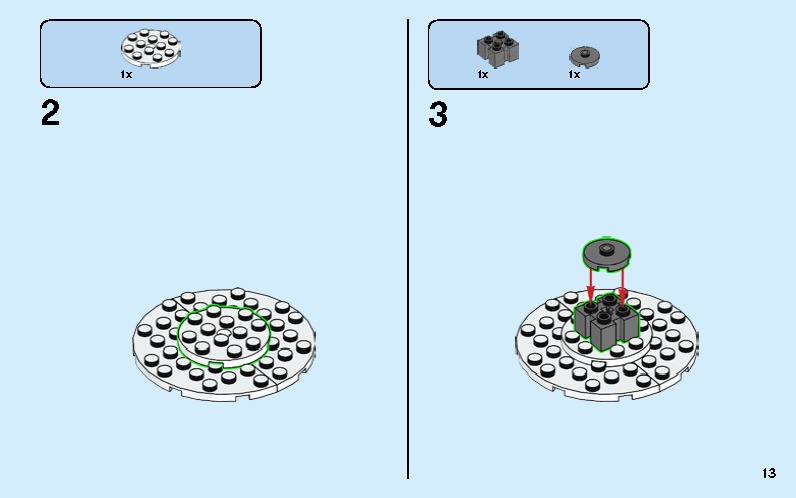 1x

2

1x 1x

3

13