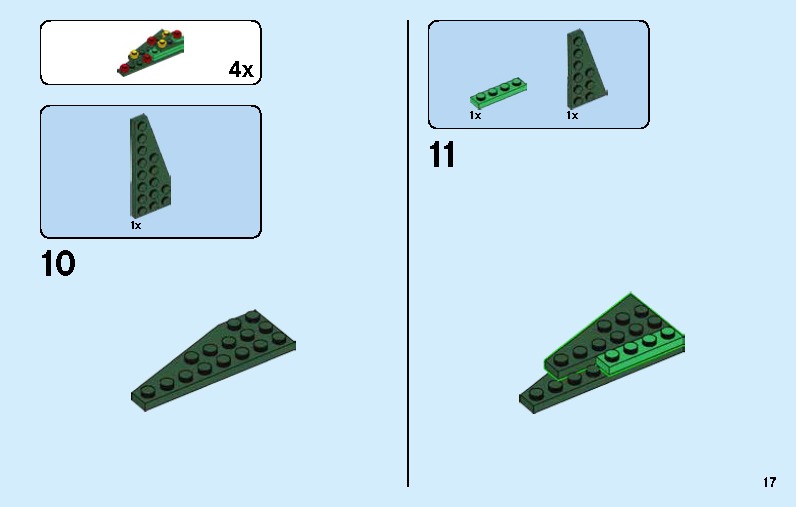 4x

1x

10

1x

1x

11

17