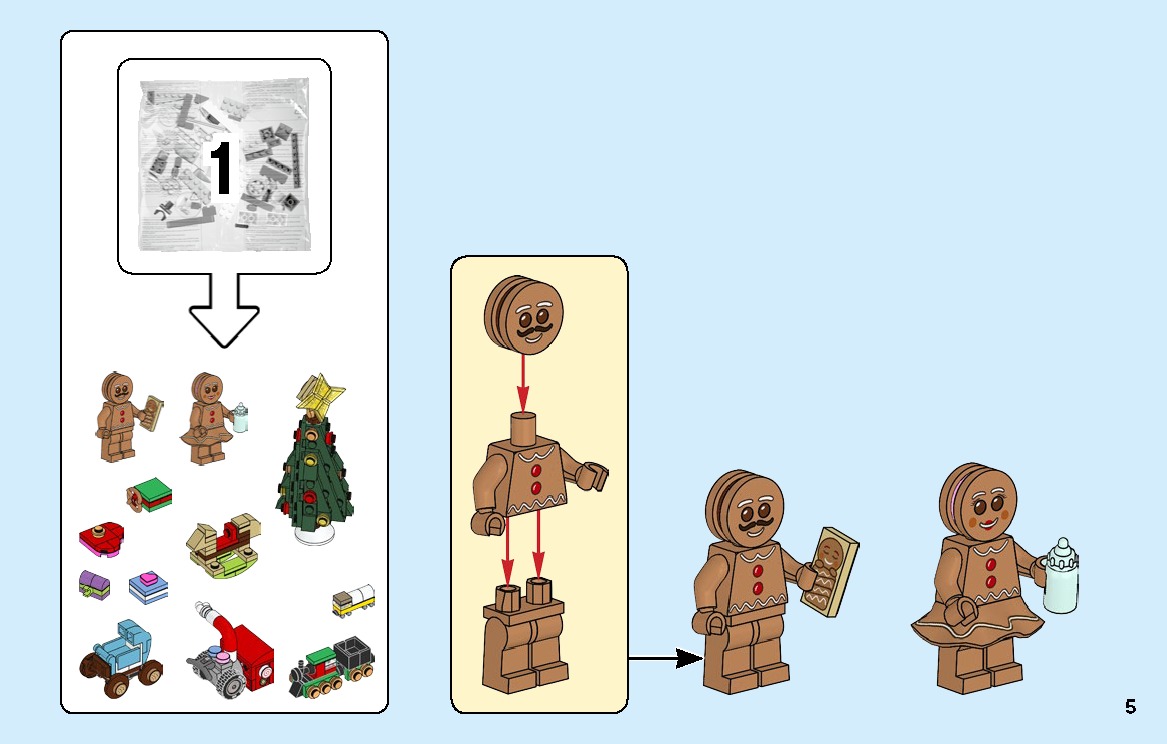 1

5