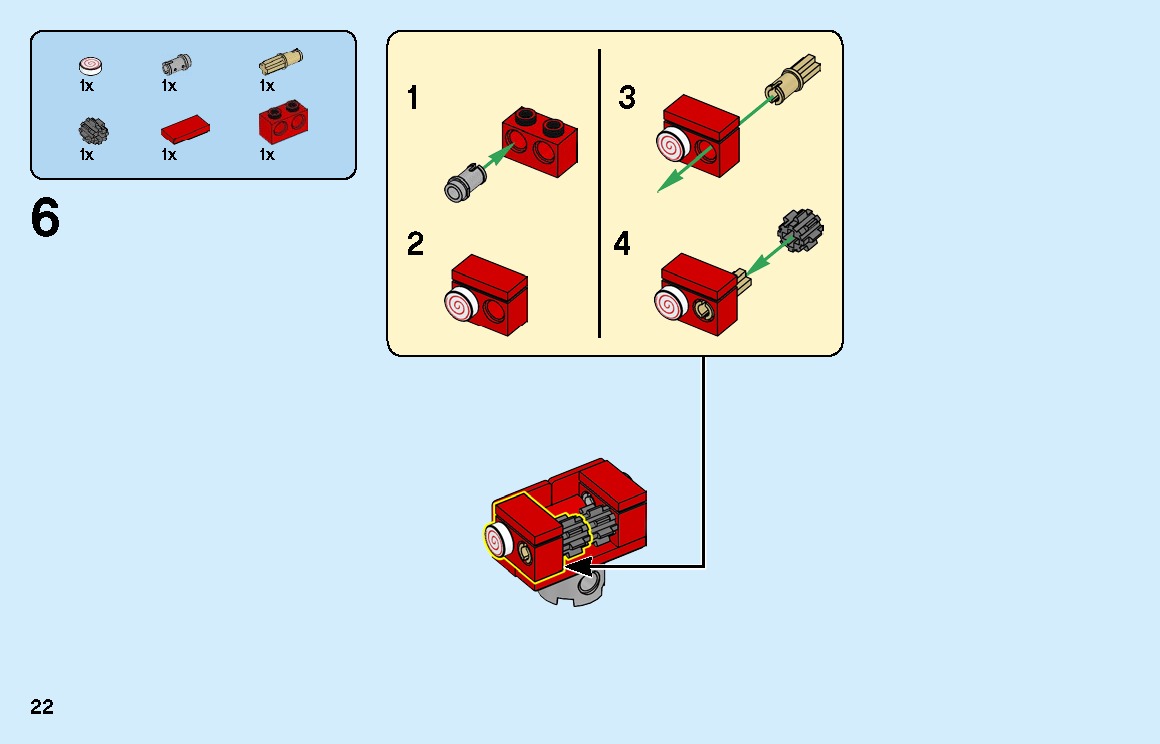 1x 1x 1x
1x 1x 1x

6

1

2

3

4

22