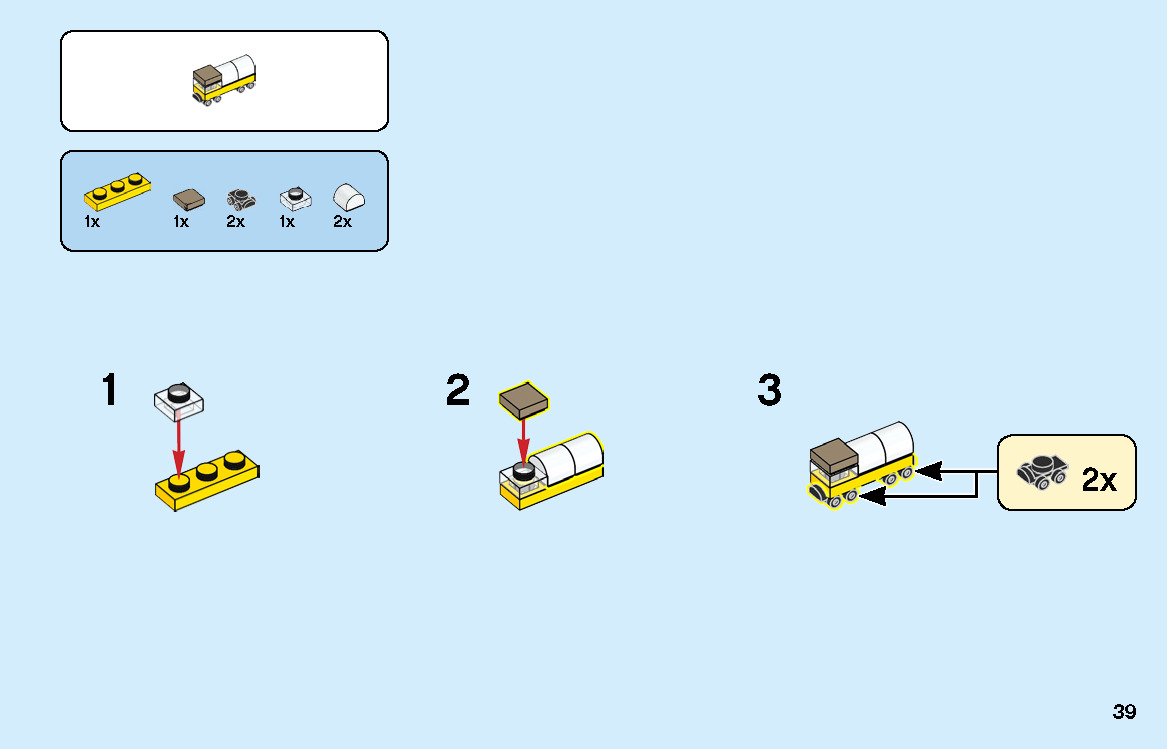 1x 1x 2x 1x 2x

1

2

3

2x

39