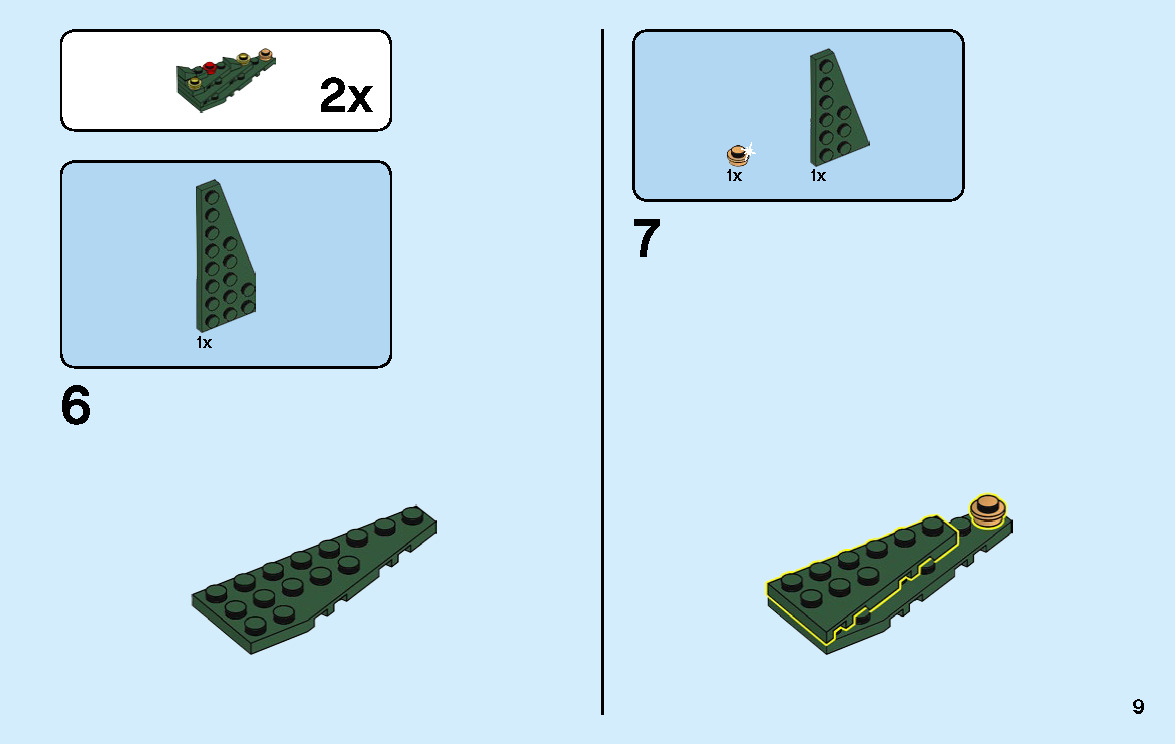 2x

1x

6

1x

1x

7

9