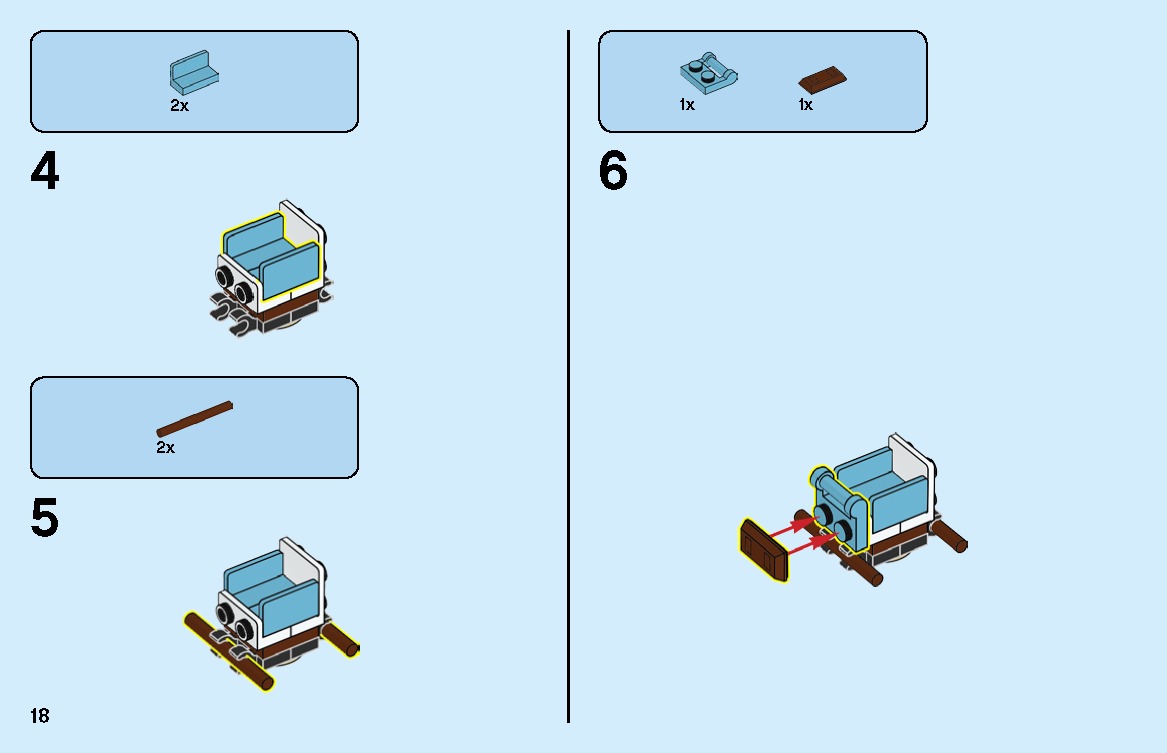 2x

4

2x

5

18

1x

1x

6