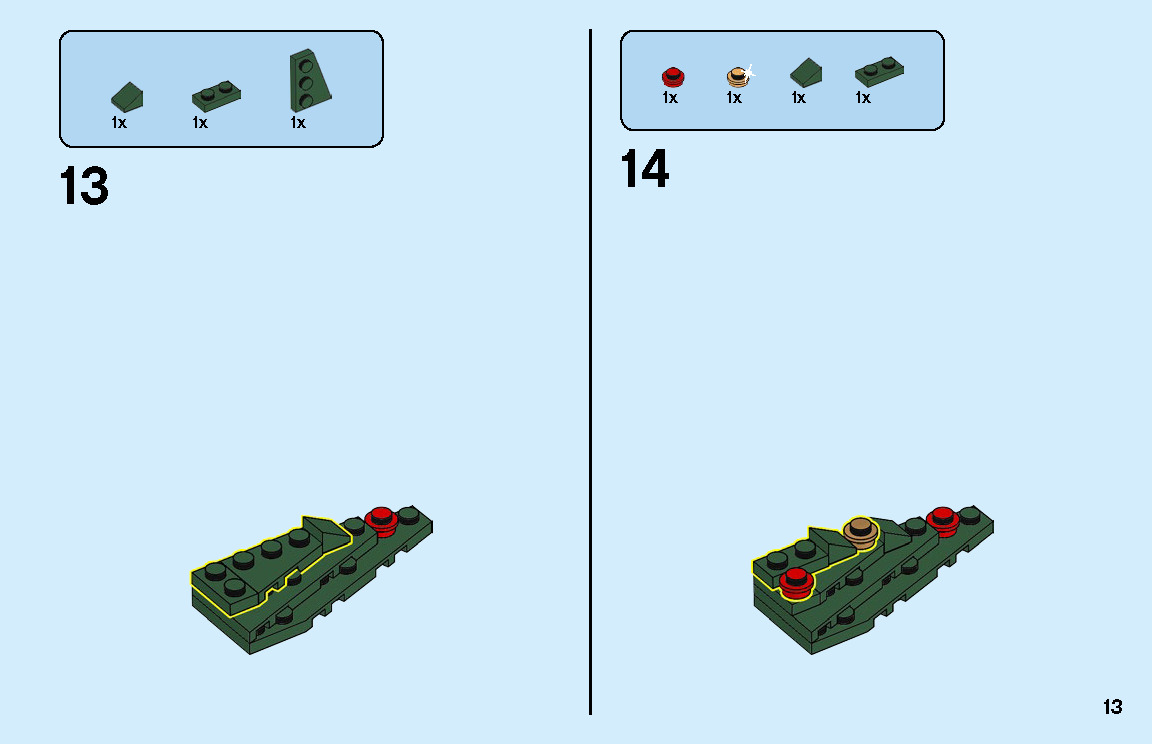 1x 1x 1x

13

1x 1x 1x 1x

14

13