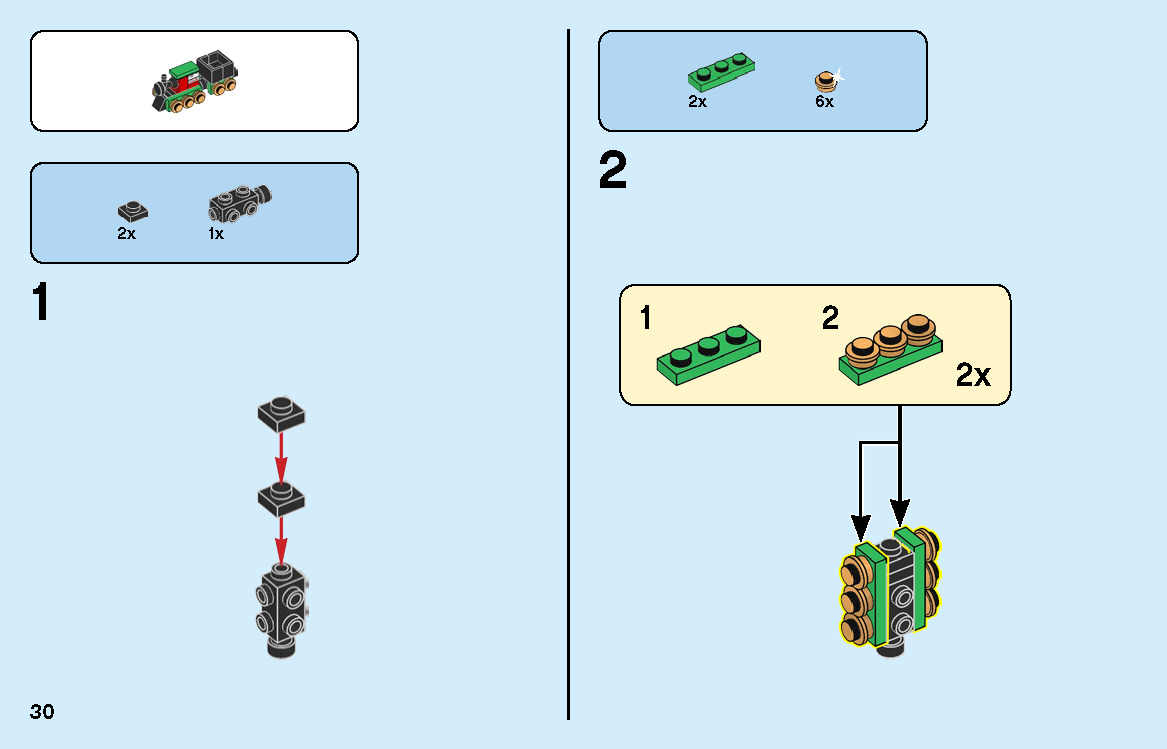 2x 1x

1

30

2x 6x

2

1 2

2x