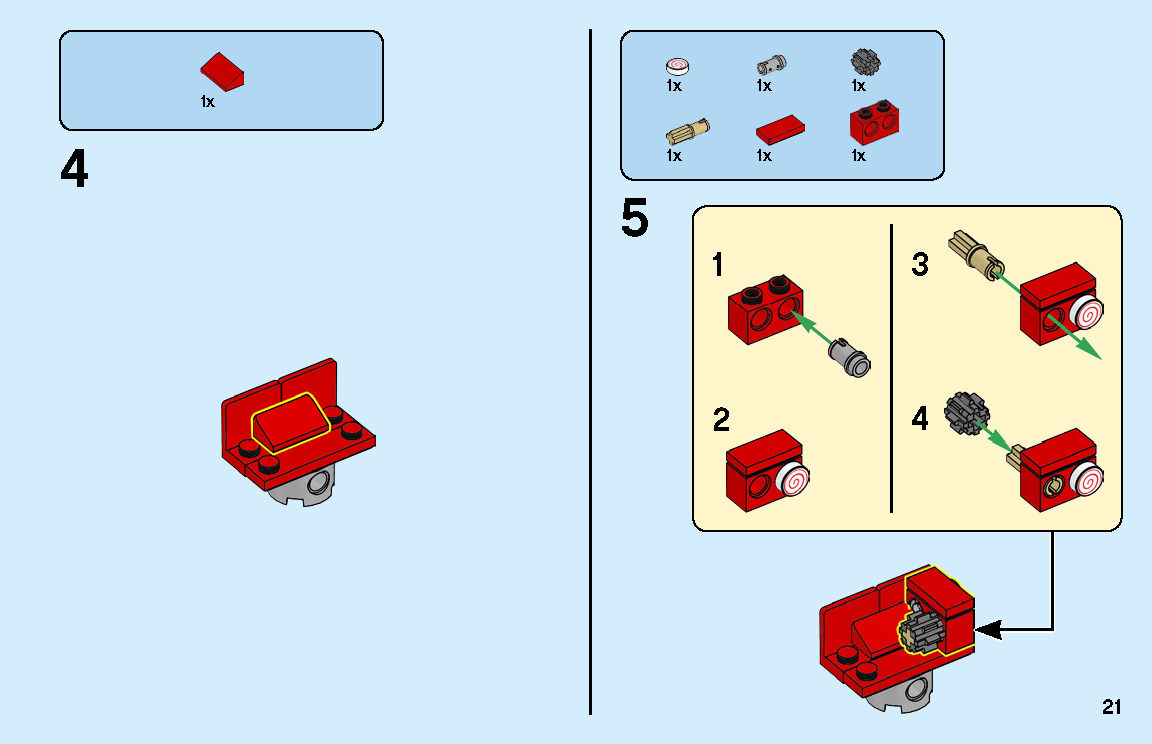 1x

4

1x 1x 1x

1x 1x 1x

5

1

2

3

4

21