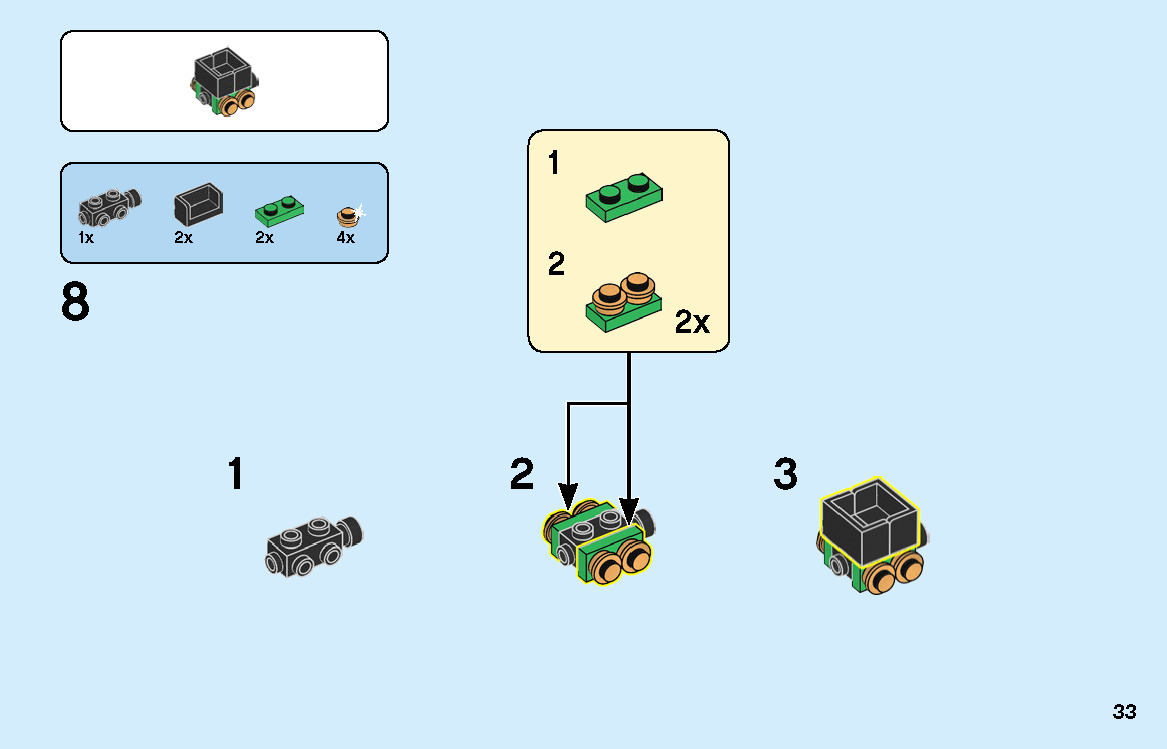 1x 2x 2x 4x

8

1

2

2x

1

2

3

33