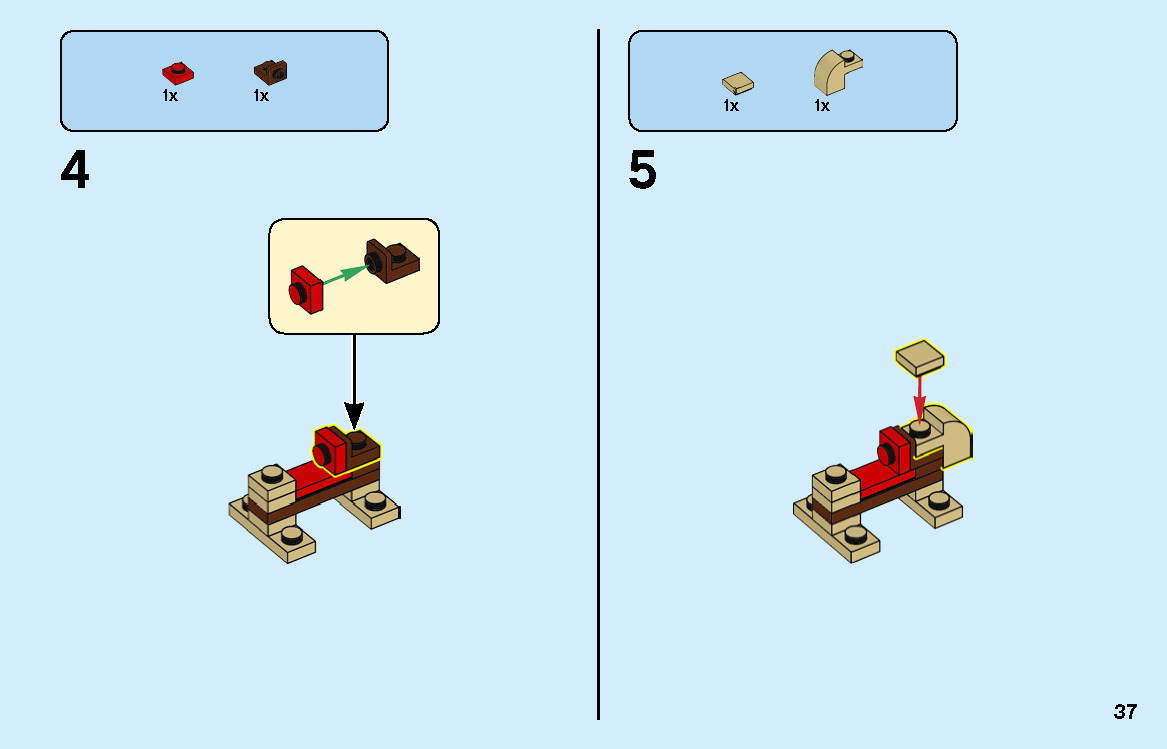 1x 1x

4

1x 1x

5

37