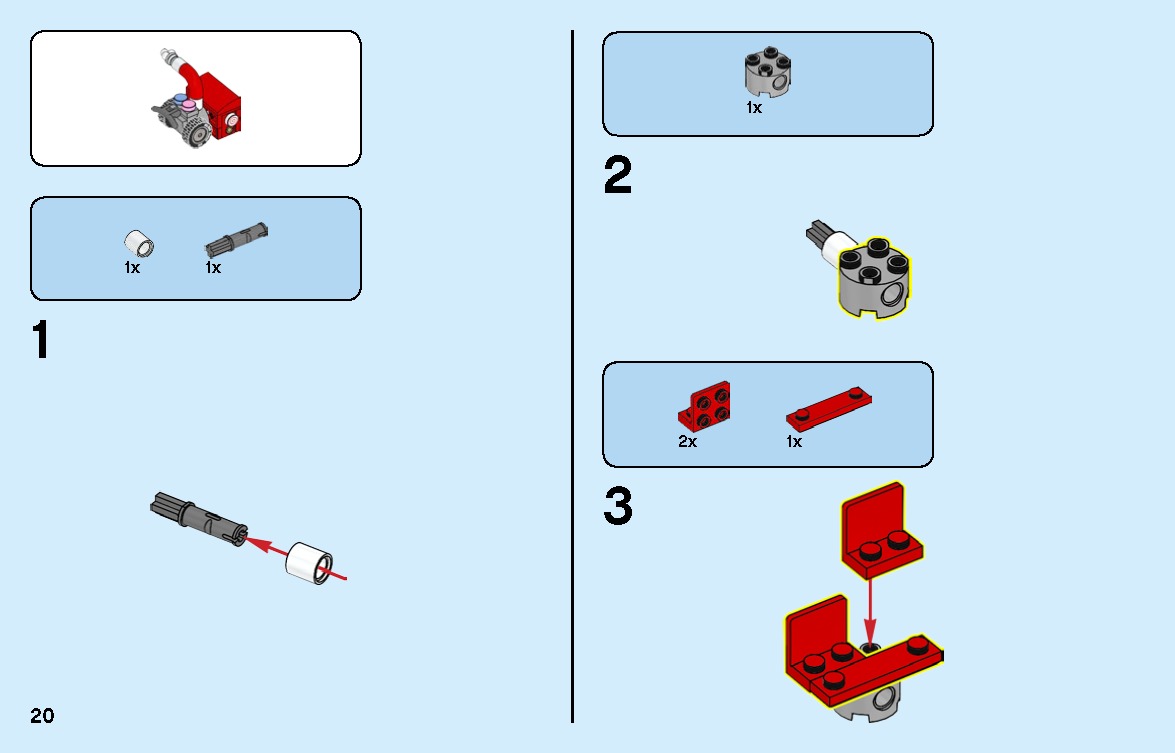 1x 1x

1

20

1x

2

2x 1x

3