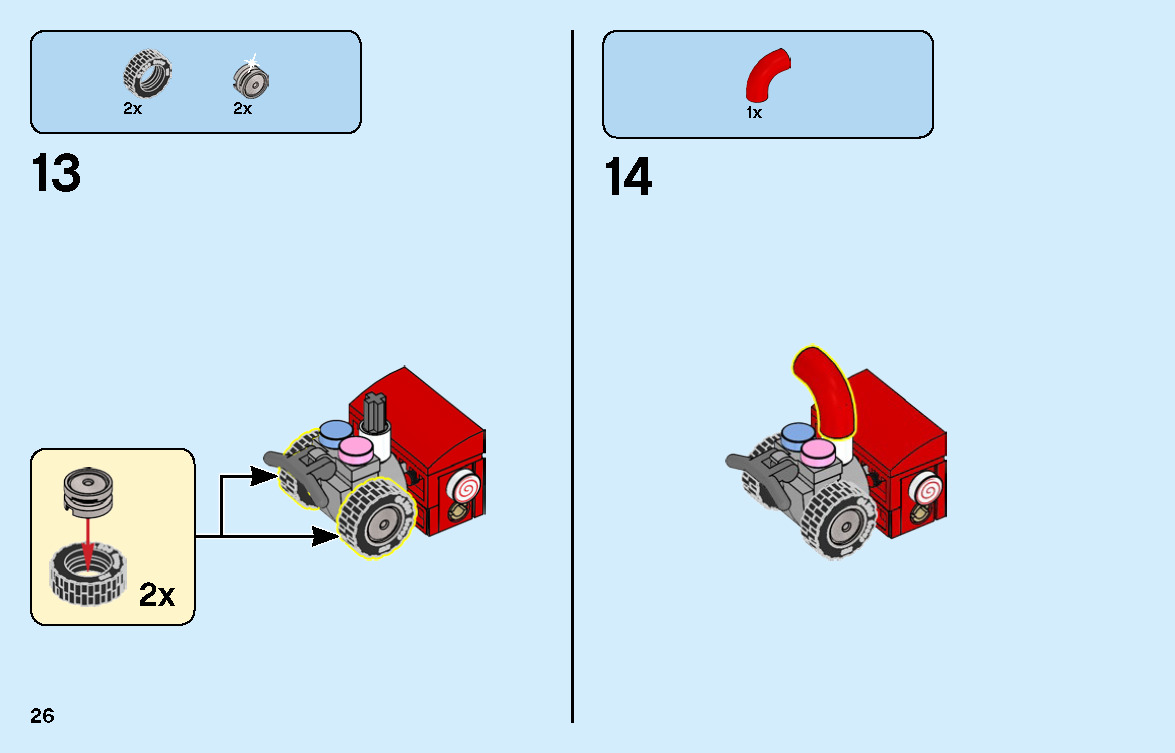 2x 2x

13

2x

26

1x

14