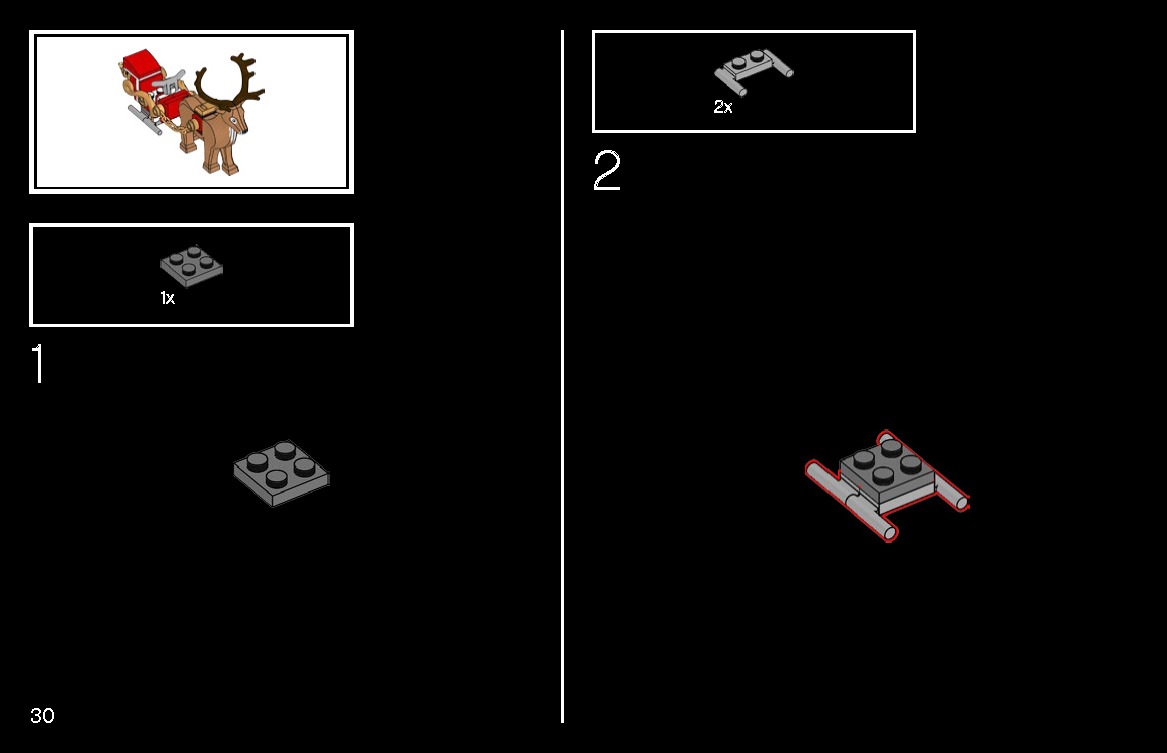 1x

1

30

2x

2