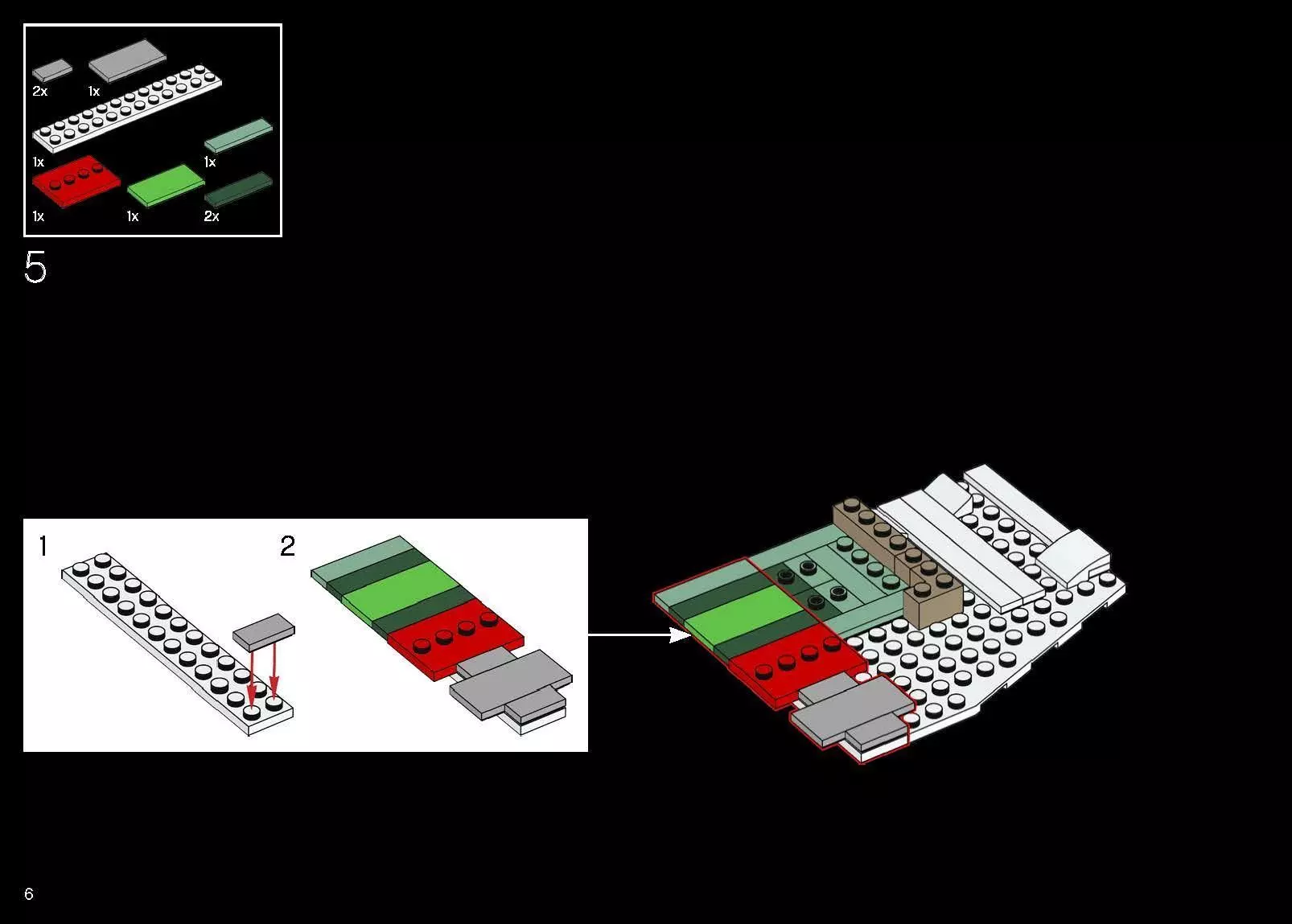 2x 1x

1x 1x

1x 1x 2x

5

1

2

6