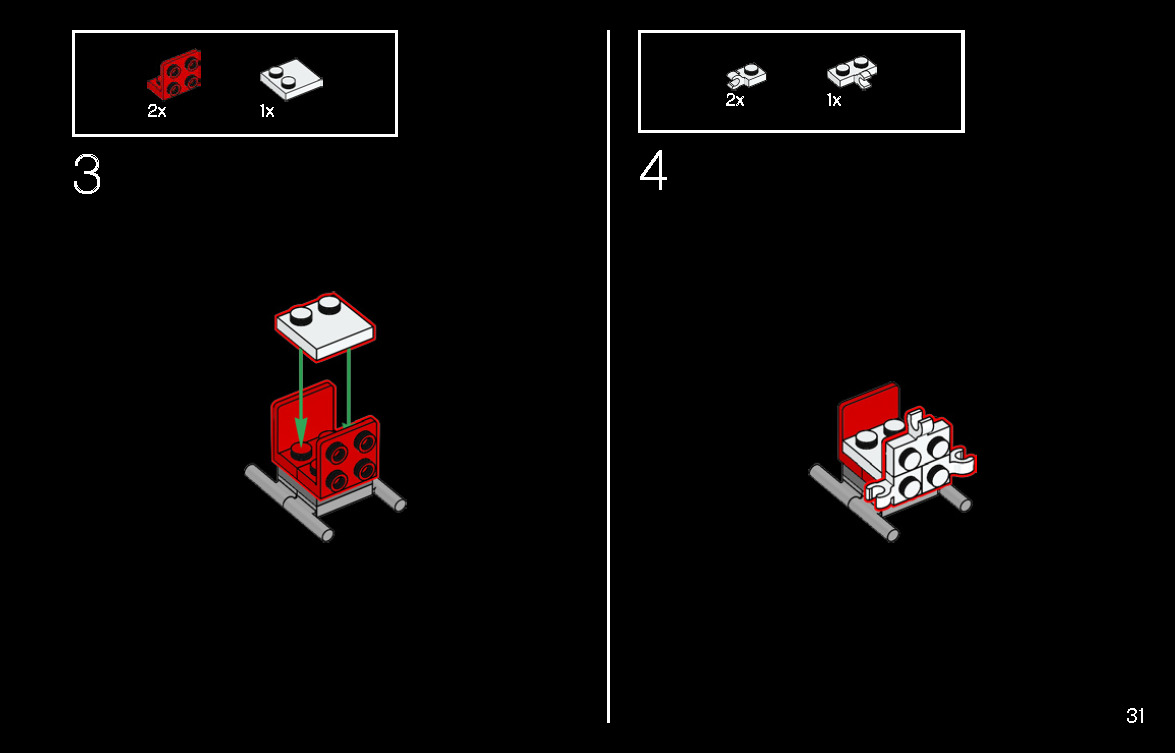 2x 1x

3

2x 1x

4

31