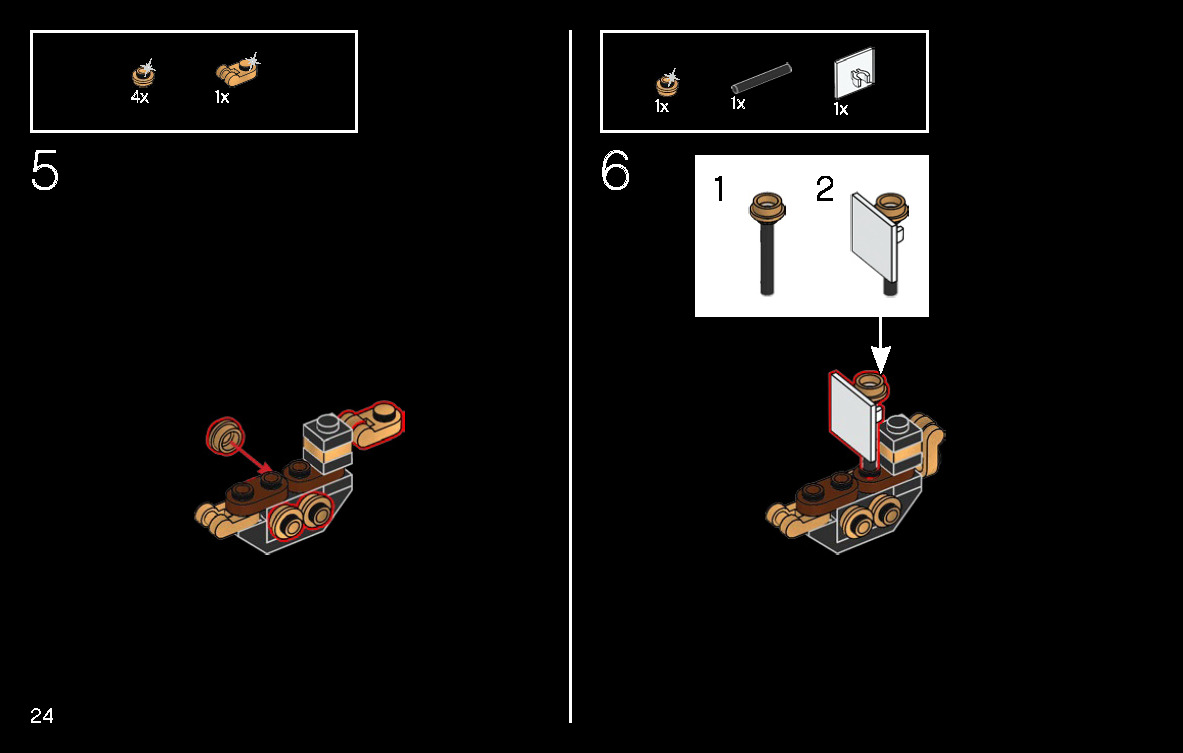 4x
1x

5

24

1x
1x
1x

6

1
2