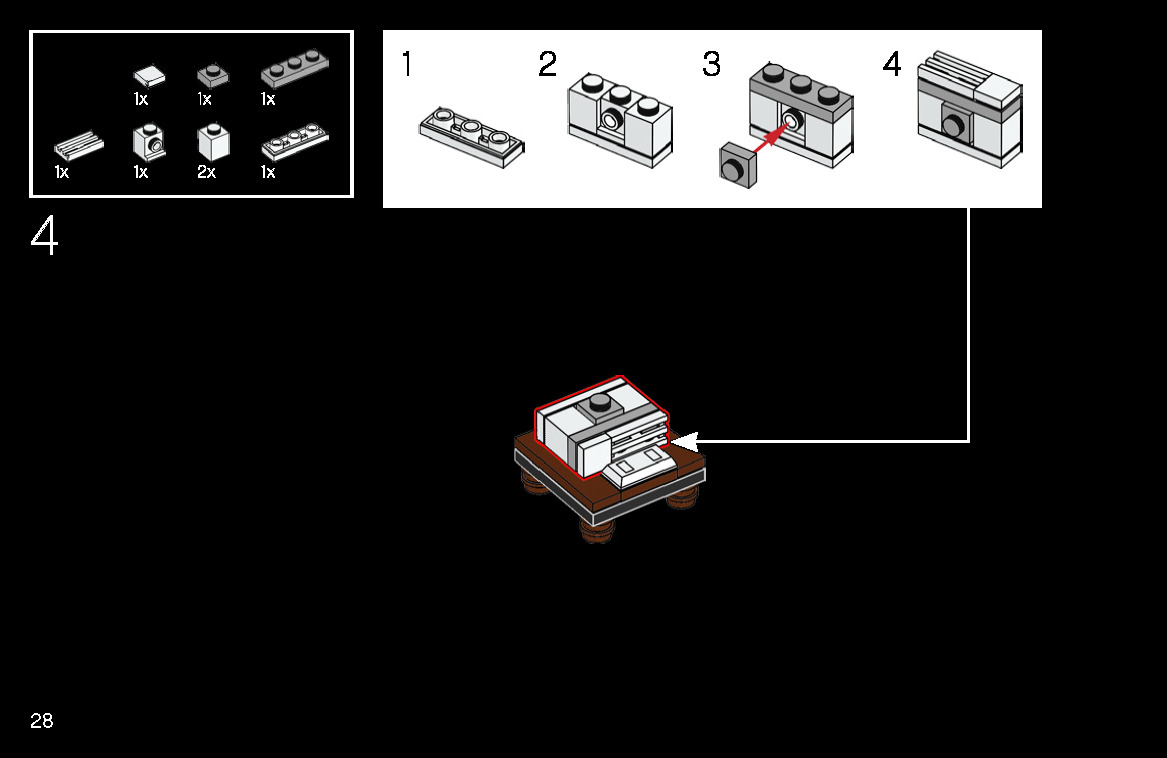 1x 1x 1x

1x 1x 2x 1x

4

1

2

3

4

28