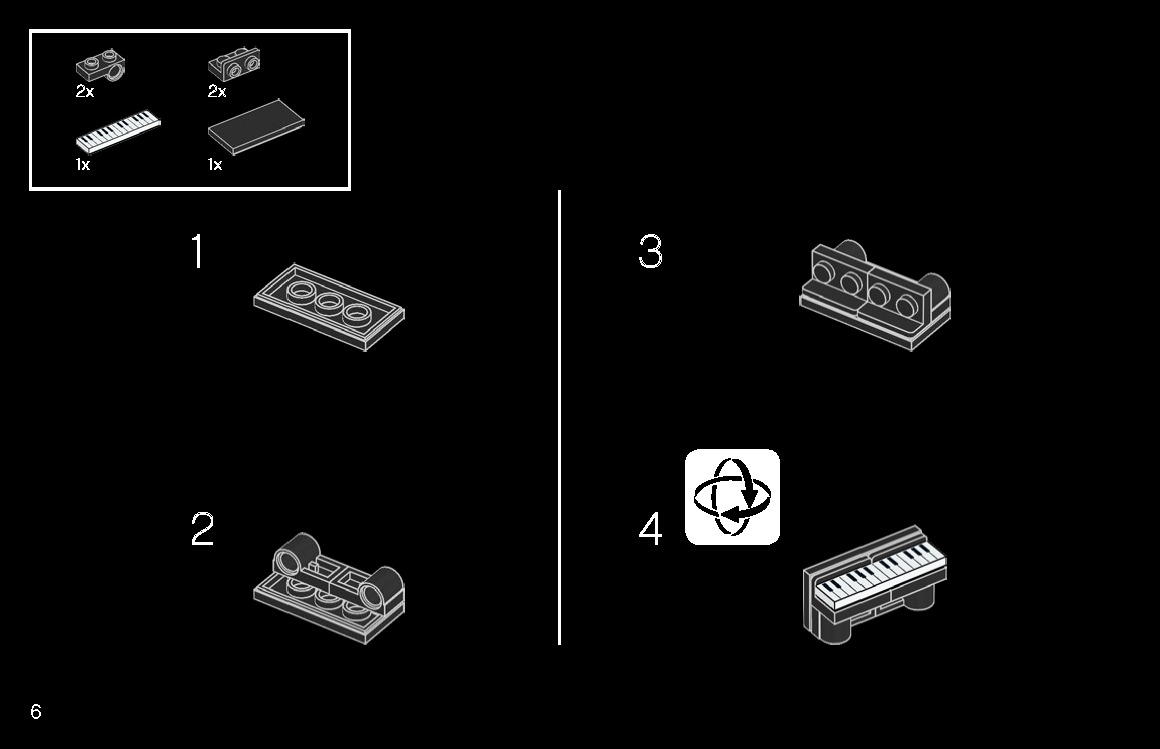 2x
2x
1x
1x

1

2

3

4

6