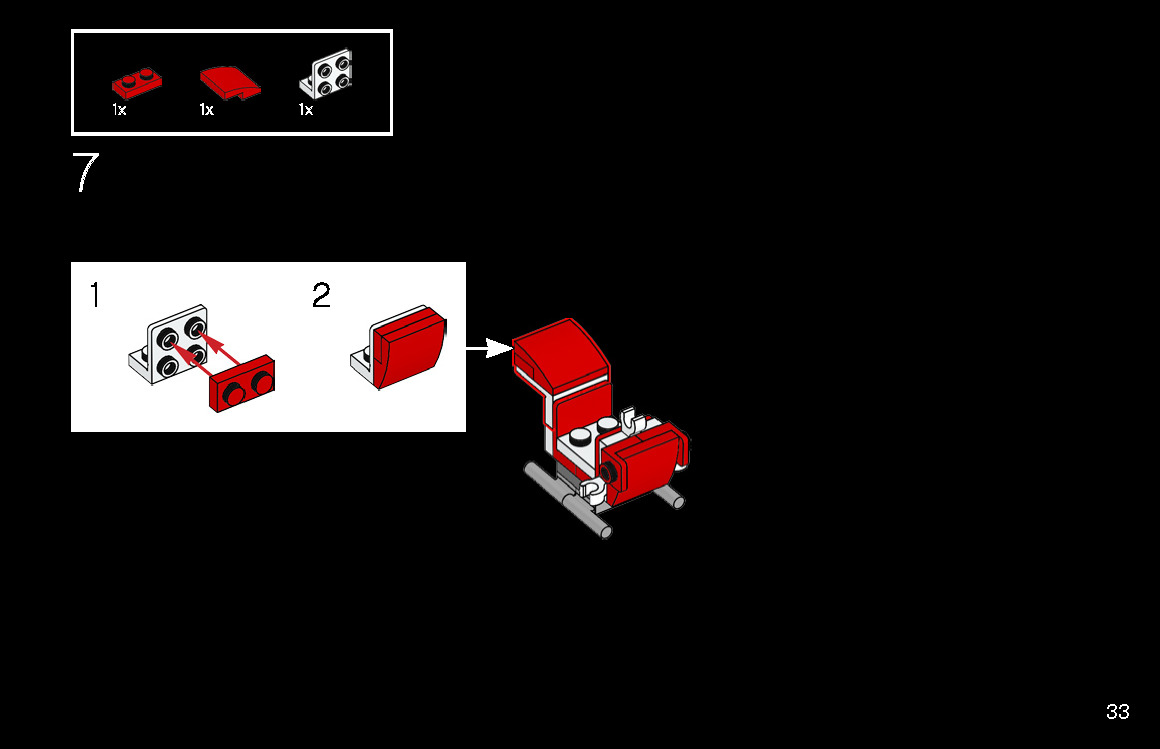 1x 1x 1x

7

1

2

33