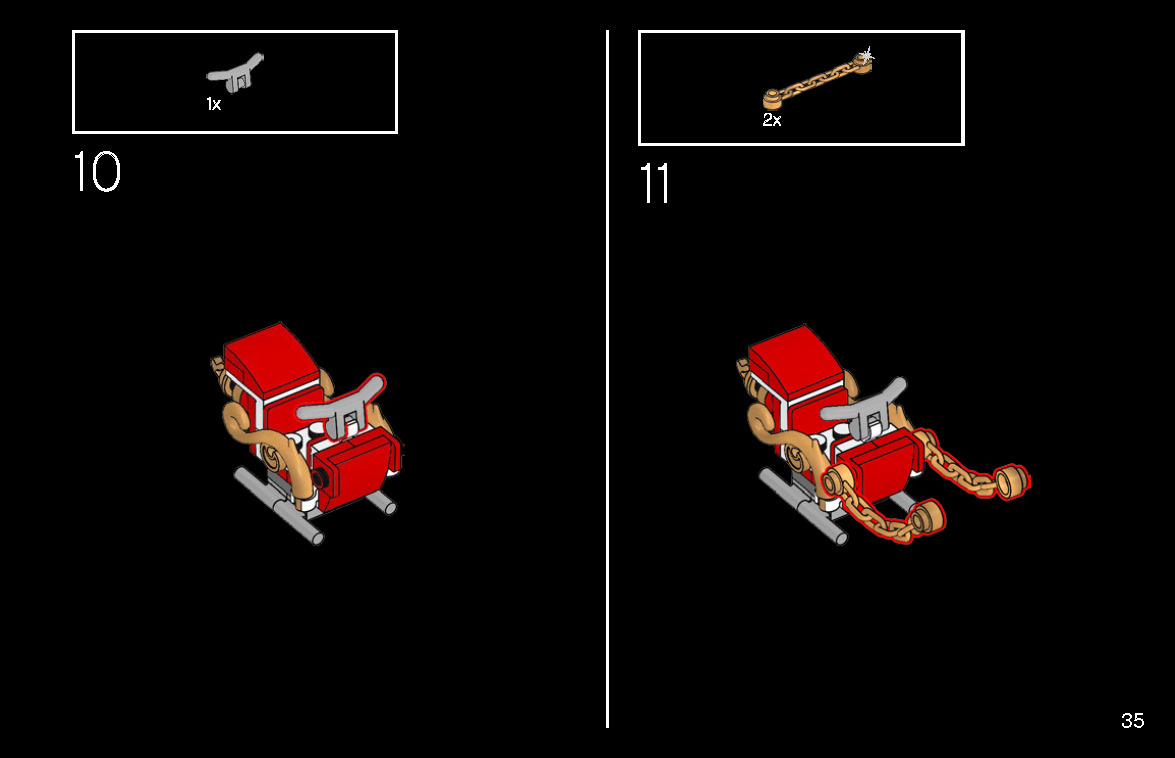 1x

10

2x

11

35