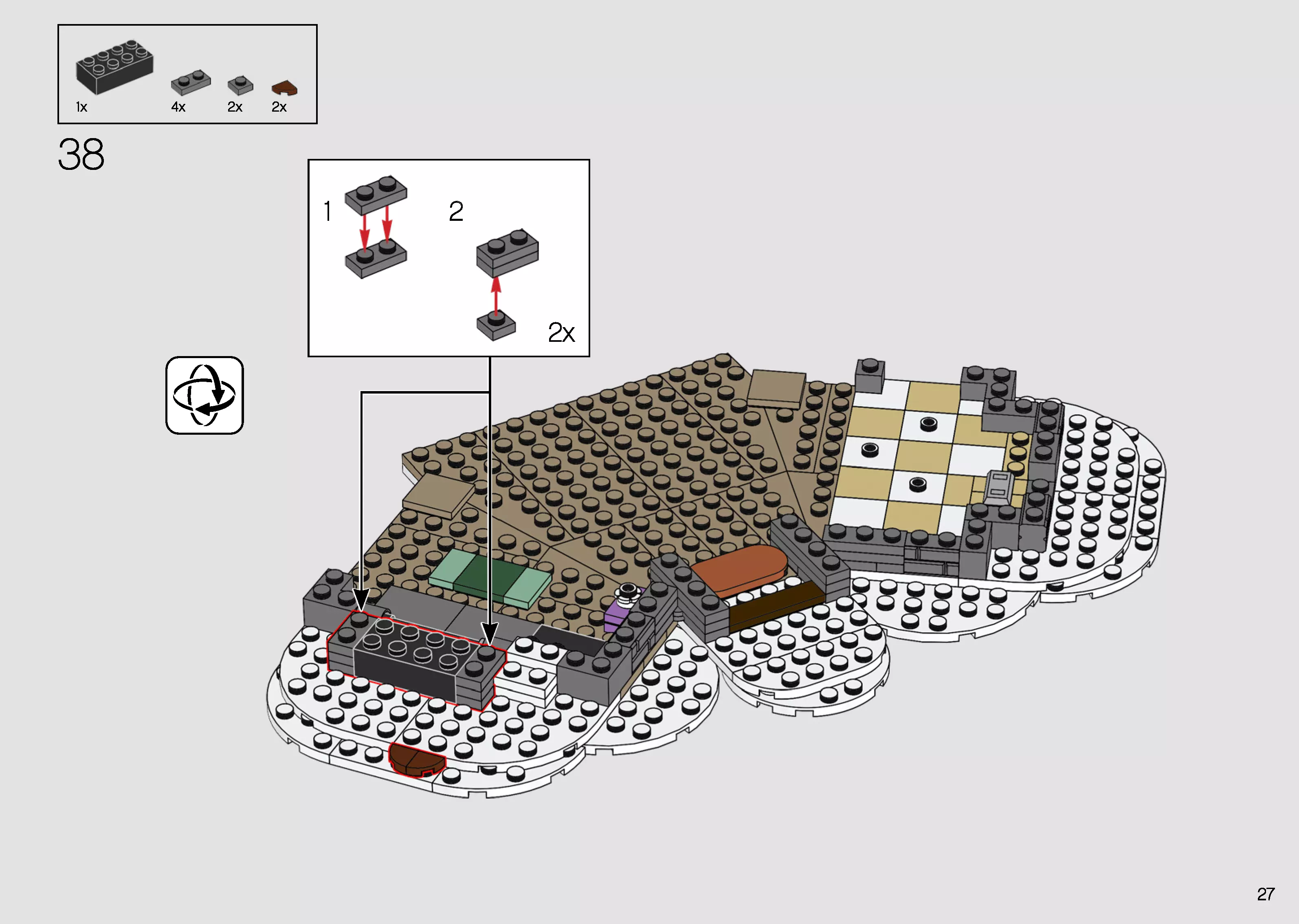 1x 4x 2x 2x

38

1

2

2x

27