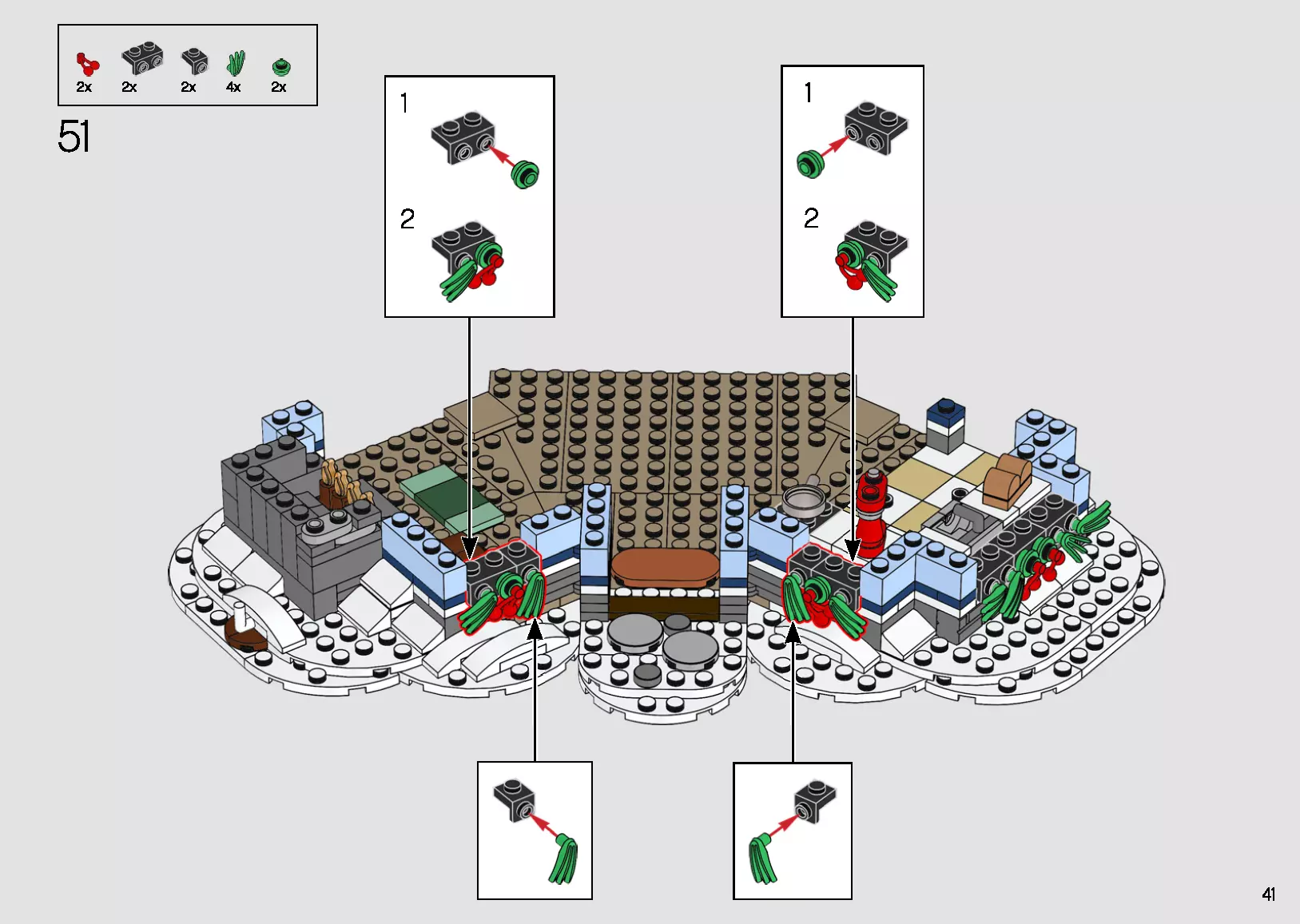 2x 2x 2x 4x 2x

51

1

2

1

2

41