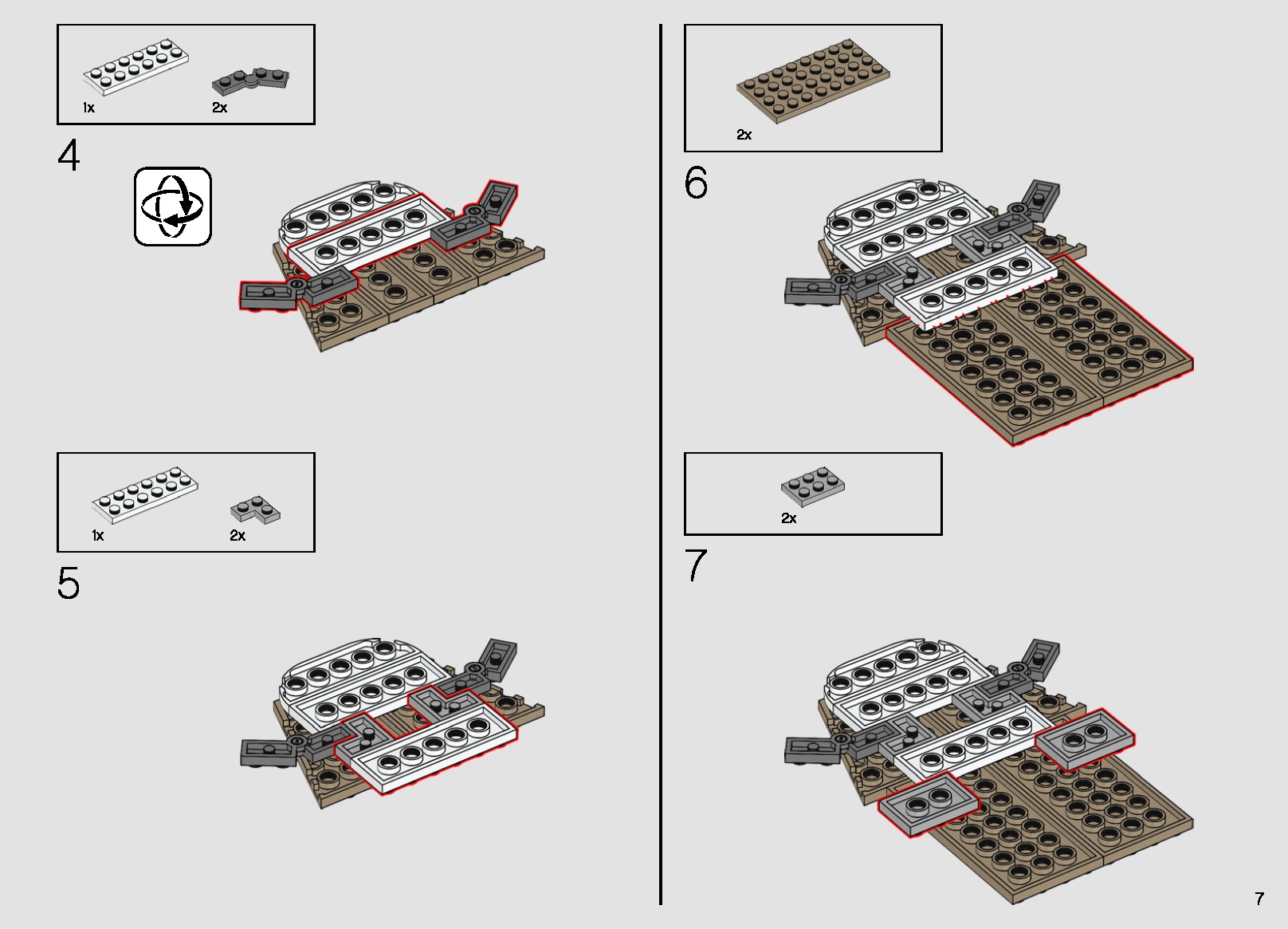 1x

2x

4

1x

2x

5

2x

6

2x

7

7