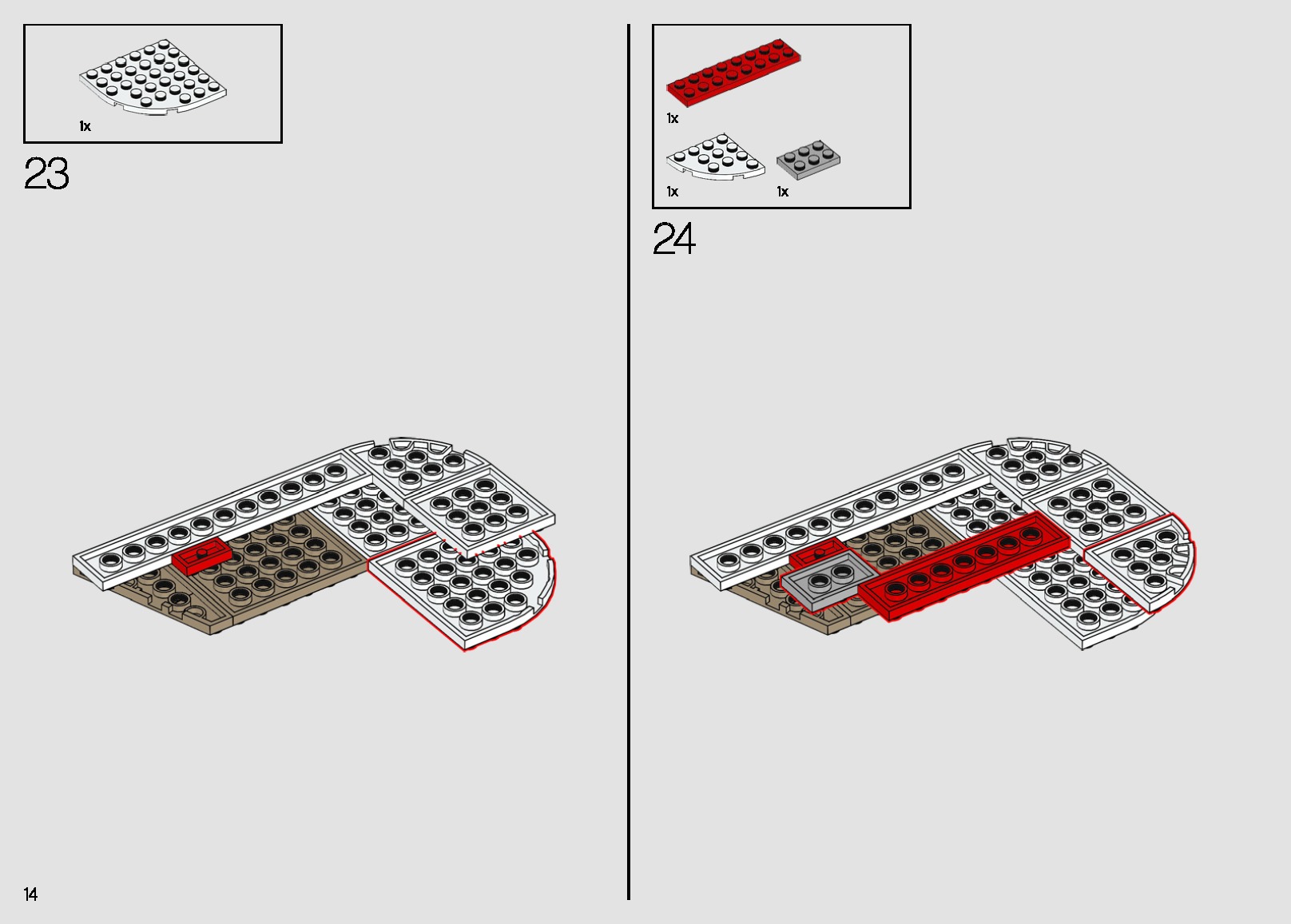 1x

23

1x

1x

1x

24

14