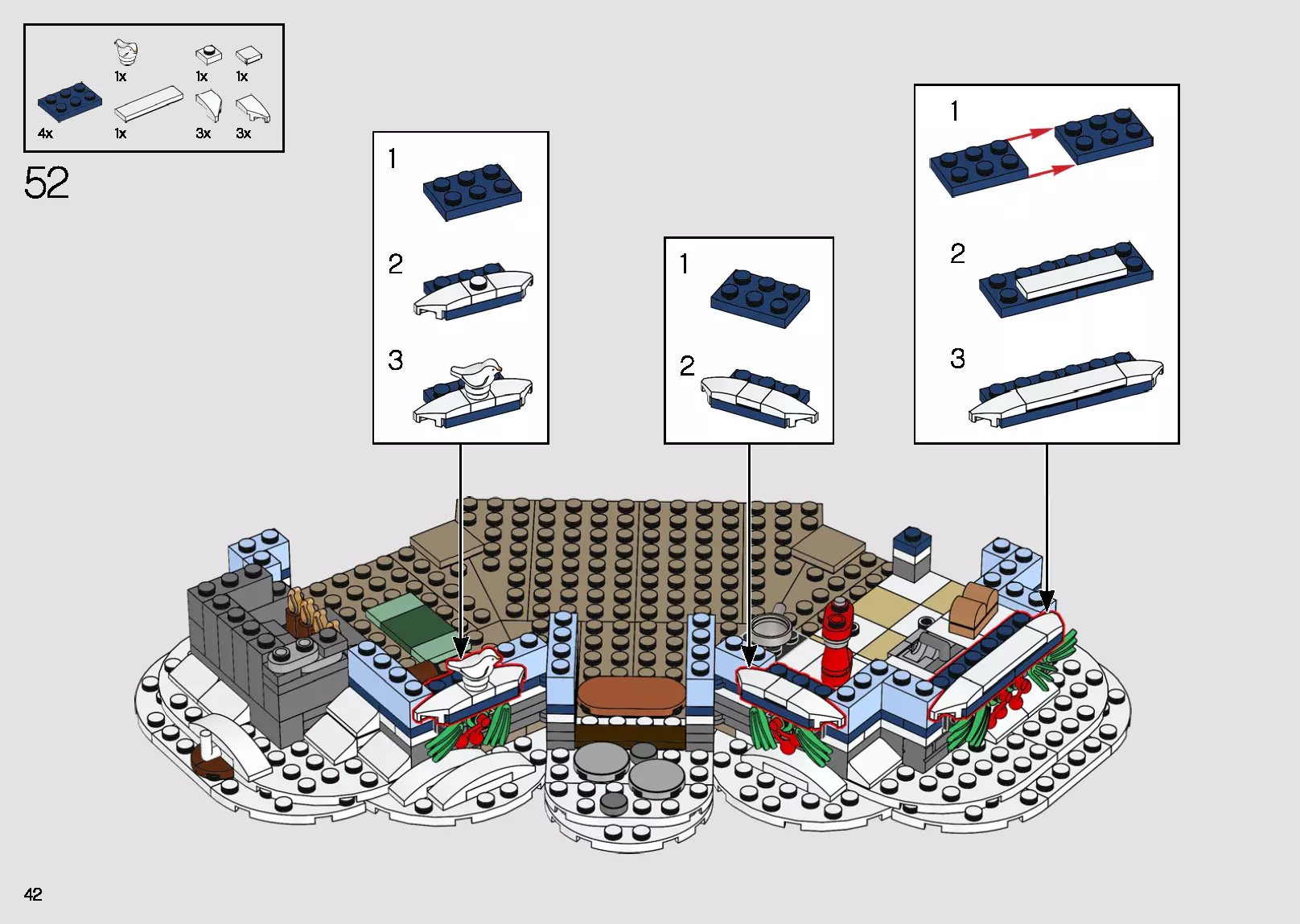 1x
1x
1x
4x
1x
3x
3x

52

1
2
3

1
2

1
2
3

42