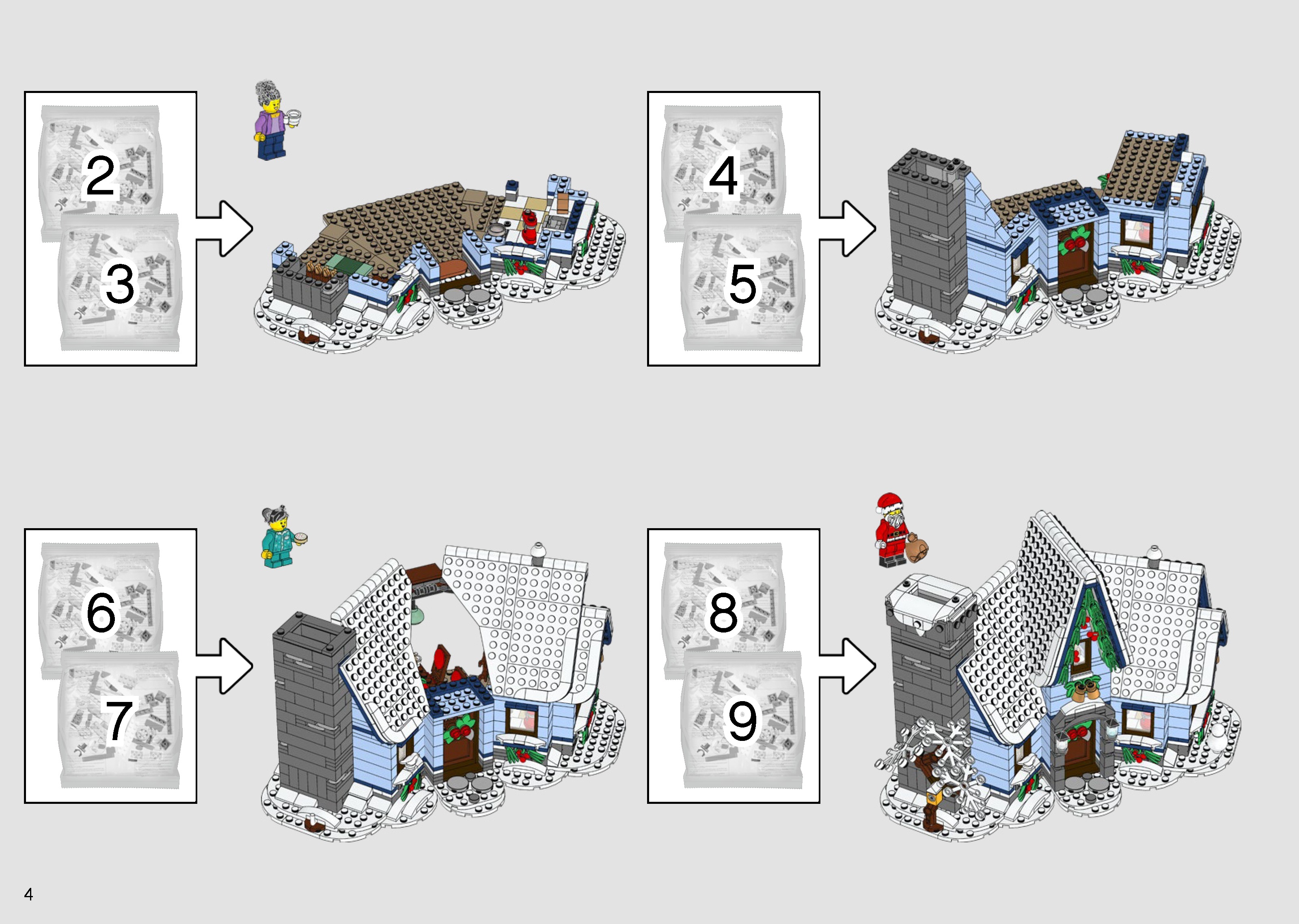 2
3

4
5

6
7

8
9

4