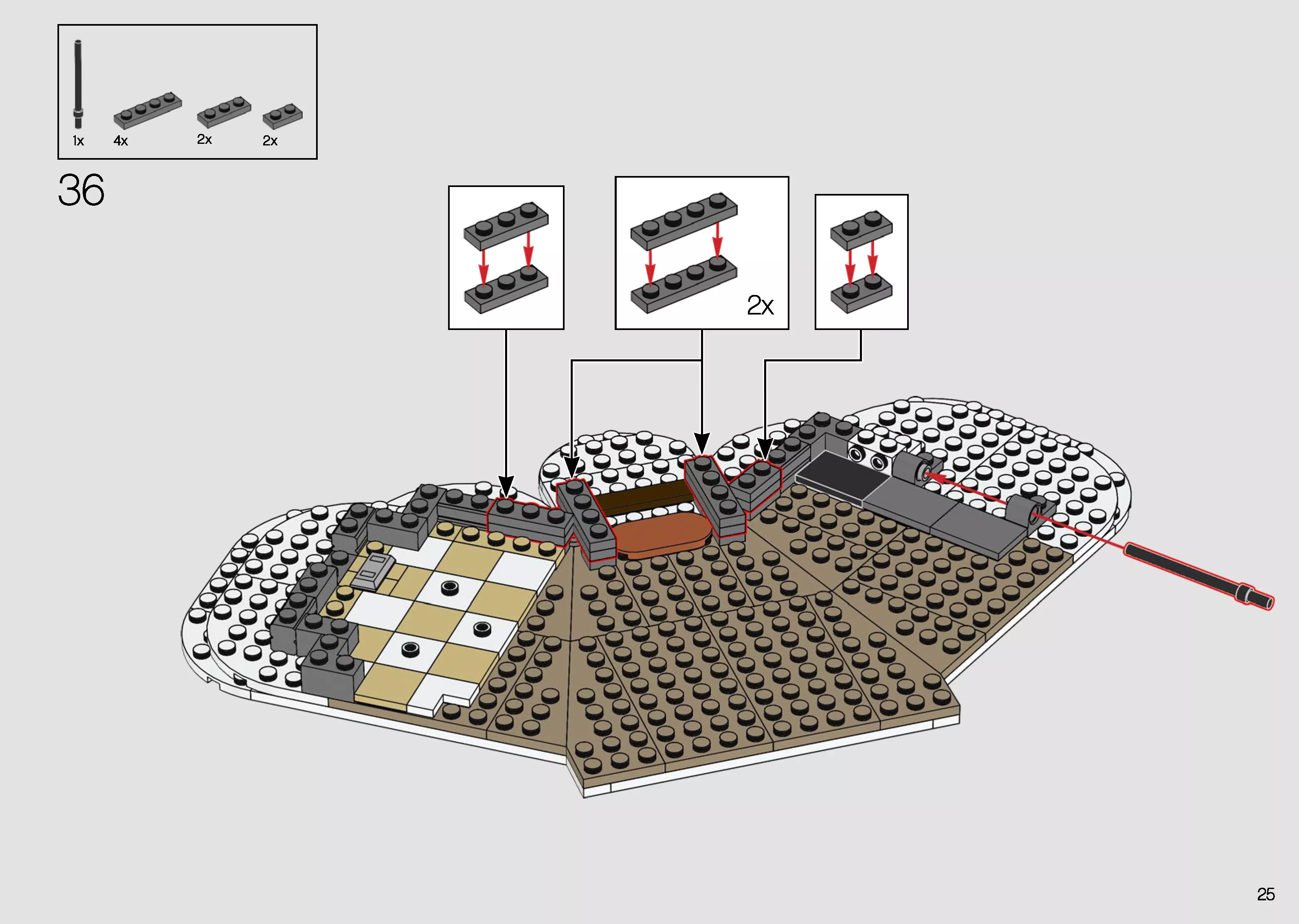 1x 4x 2x 2x

36

2x

25