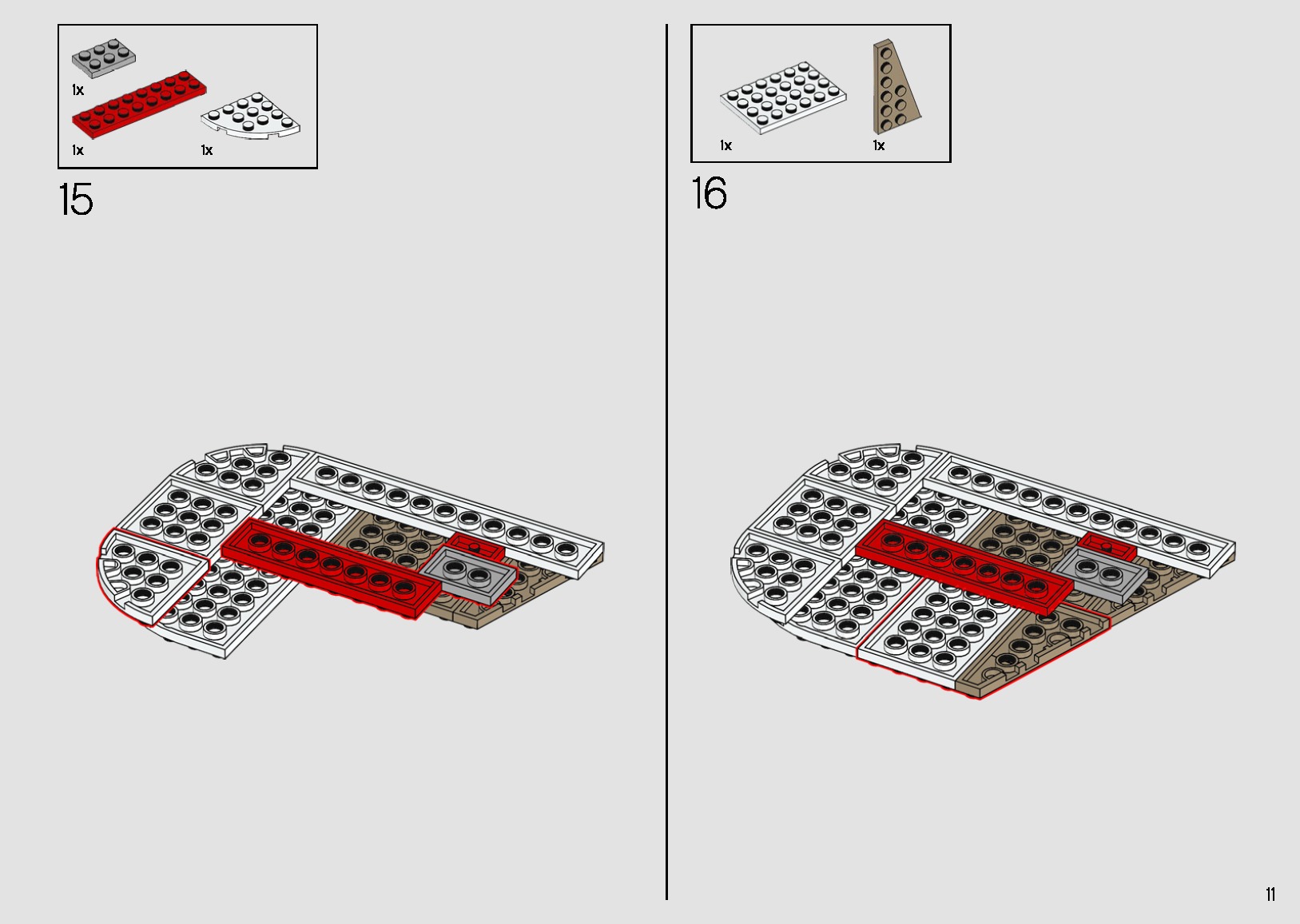 1x

1x

1x

15

1x

1x

16

11